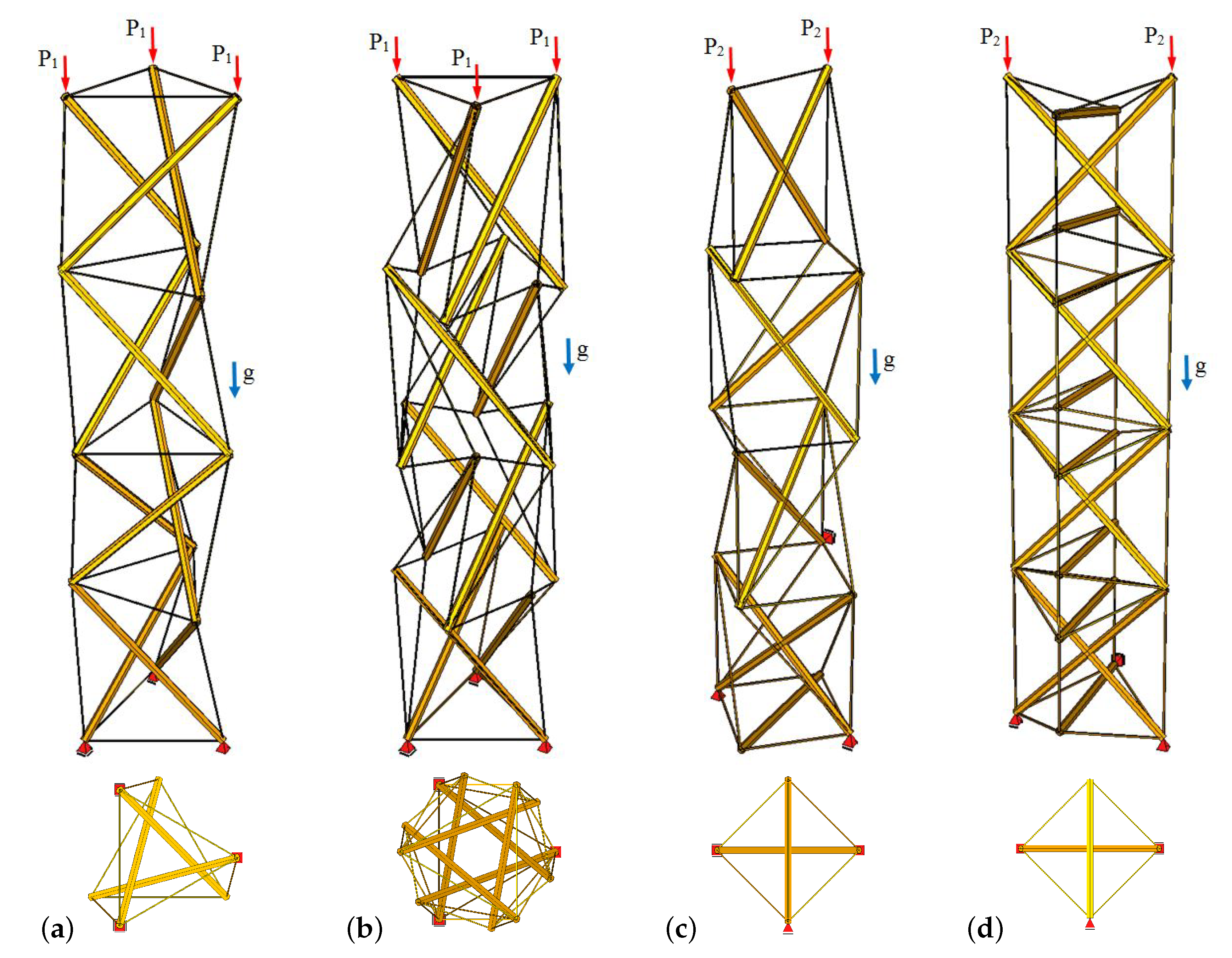 $P_1$ $P_1$ $P_1$
g
(a)

$P_1$ $P_1$ $P_1$
g
(b)

$P_2$ $P_2$
g
(c)

$P_2$ $P_2$
g
(d)