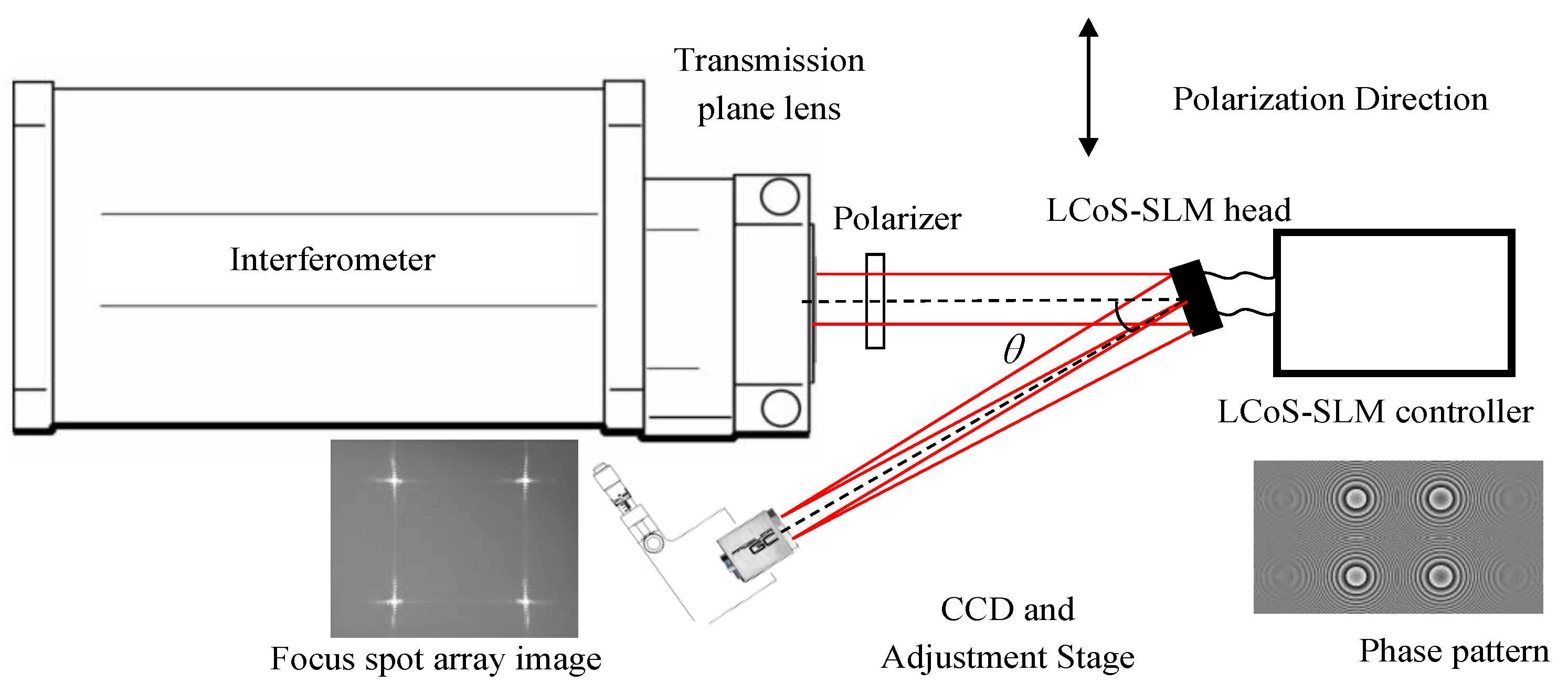 Transmission plane lens

Polarization Direction

Interferometer

Polarizer

LCoS-SLM head

$\theta$

LCoS-SLM controller

Focus spot array image

CCD and Adjustment Stage

Phase pattern