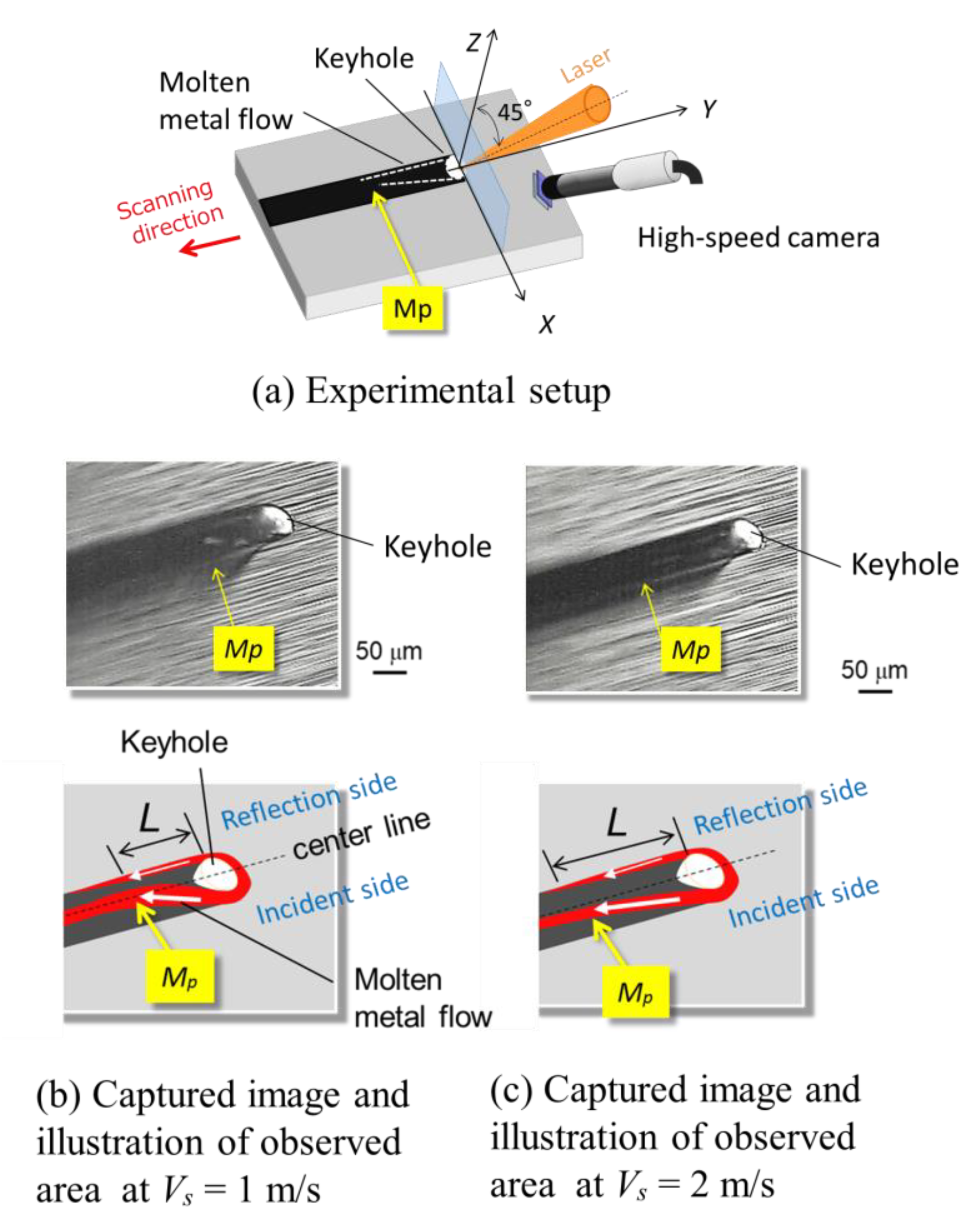 Keyhole
Molten metal flow
Z
Laser
45°
Y
Scanning direction
High-speed camera
Mp
X

(a) Experimental setup

Keyhole
Mp
50 μm

Keyhole
Mp
50 μm

Keyhole
L
Reflection side
center line
Incident side
$M_p$
Molten metal flow

L
Reflection side
Incident side
$M_p$

(b) Captured image and illustration of observed area at $V_s = 1$ m/s

(c) Captured image and illustration of observed area at $V_s = 2$ m/s