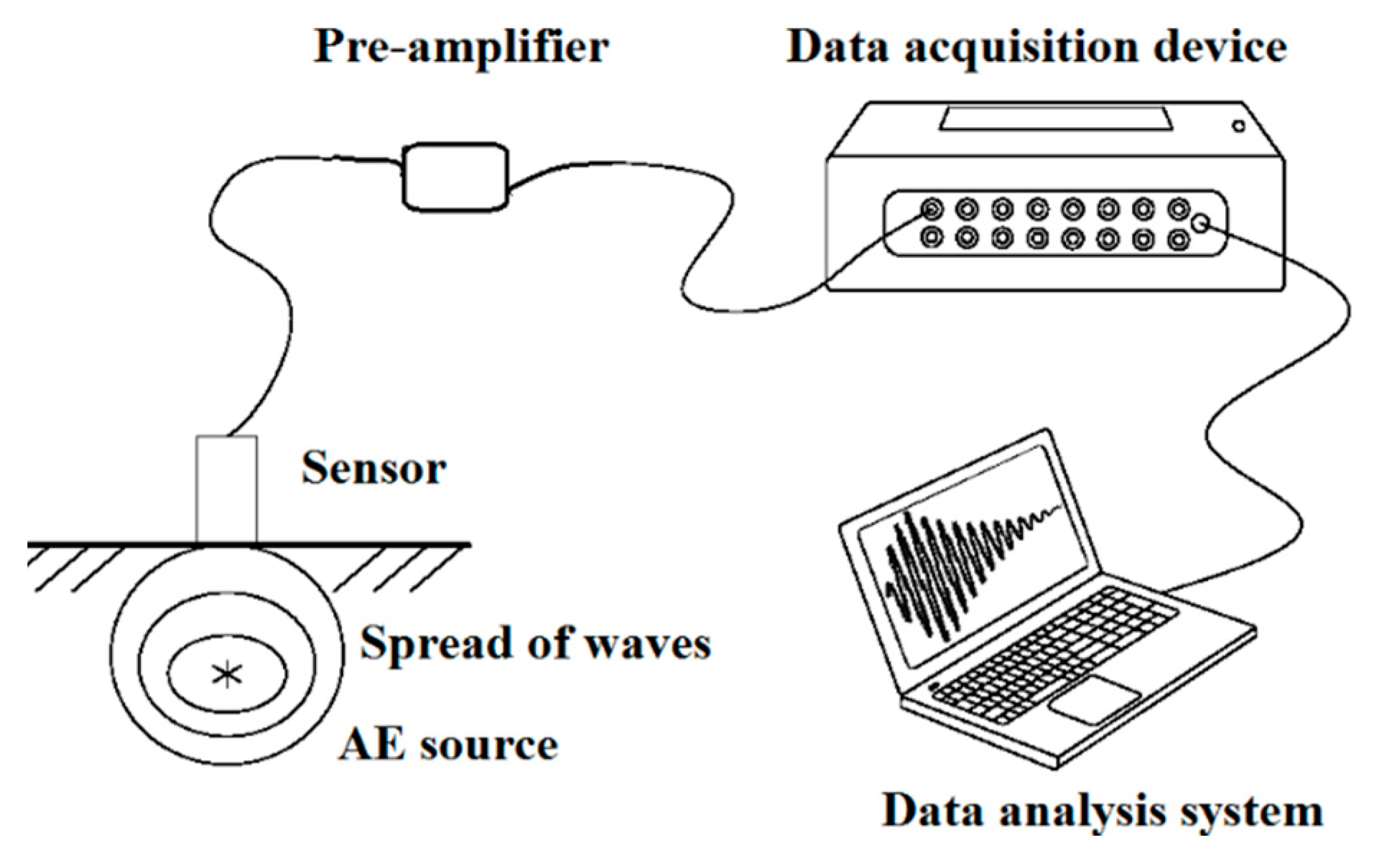 Pre-amplifier

Data acquisition device

Sensor

Spread of waves

AE source

Data analysis system