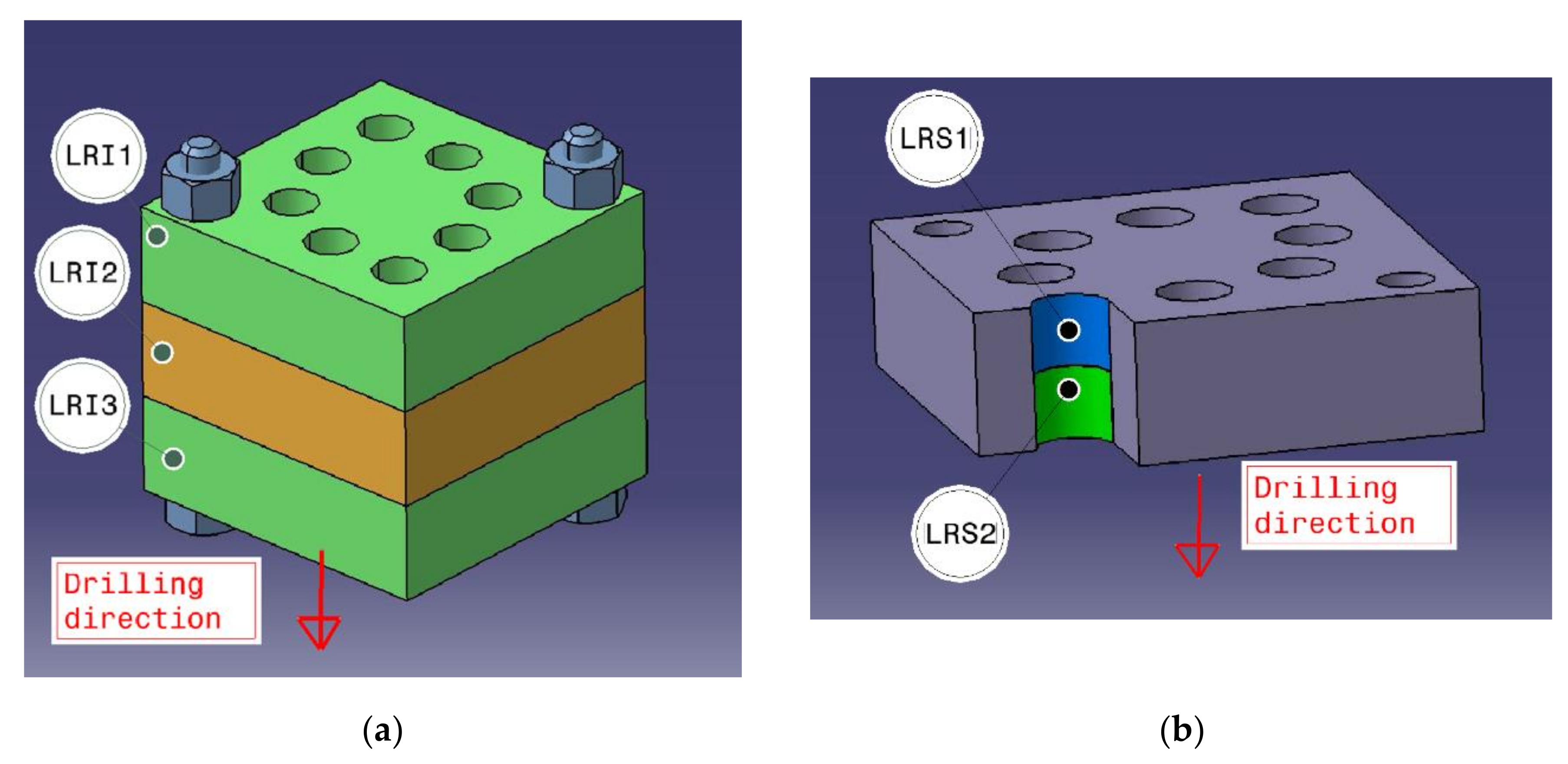 LRI1

LRI2

LRI3

Drilling direction

(a)

LRS1

LRS2

Drilling direction

(b)