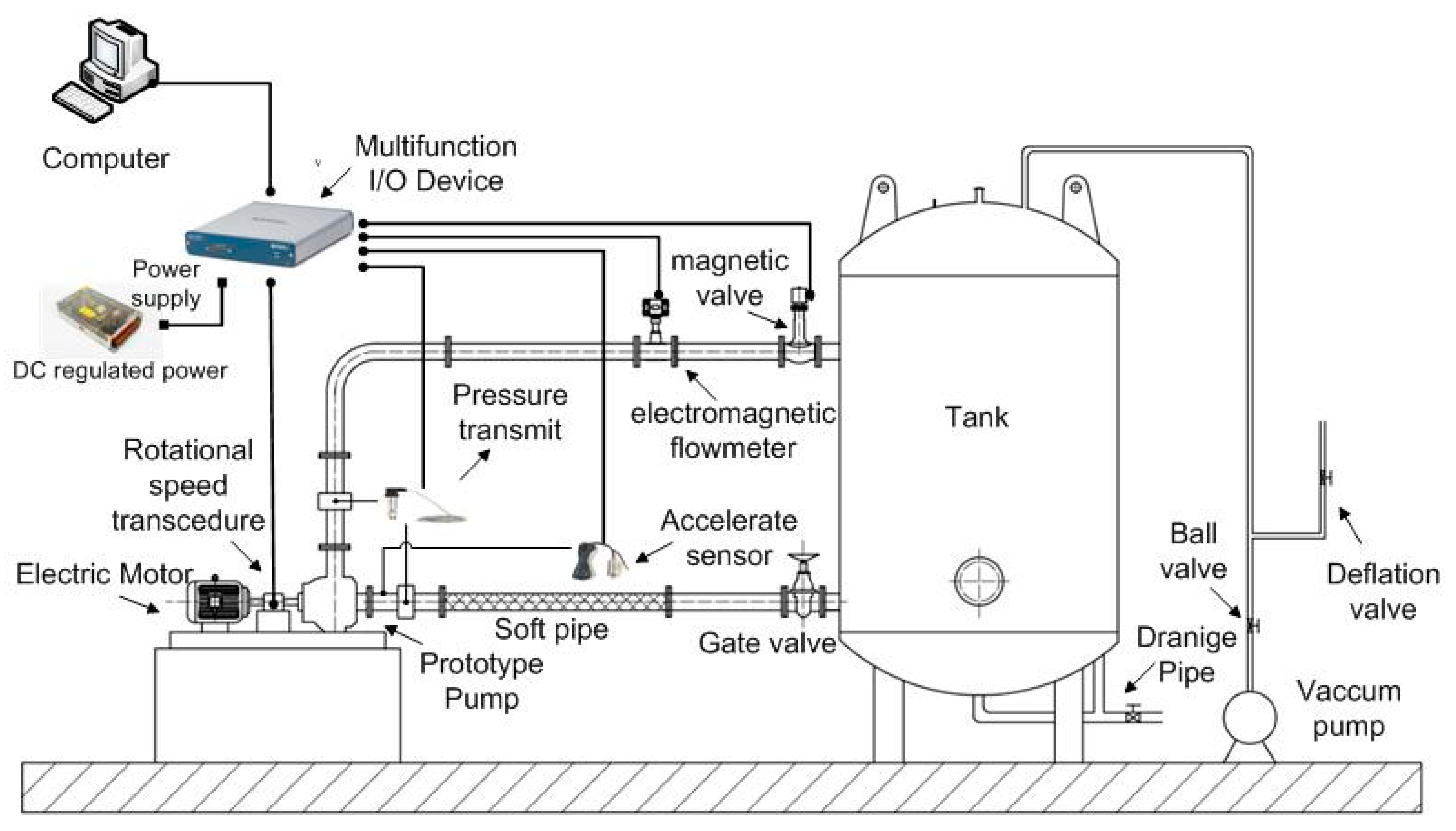 Computer

Multifunction I/O Device

Power supply

DC regulated power

magnetic valve

Pressure transmit

electromagnetic flowmeter

Tank

Rotational speed transcedure

Accelerate sensor

Electric Motor

Soft pipe

Gate valve

Prototype Pump

Ball valve

Deflation valve

Dranige Pipe

Vaccum pump