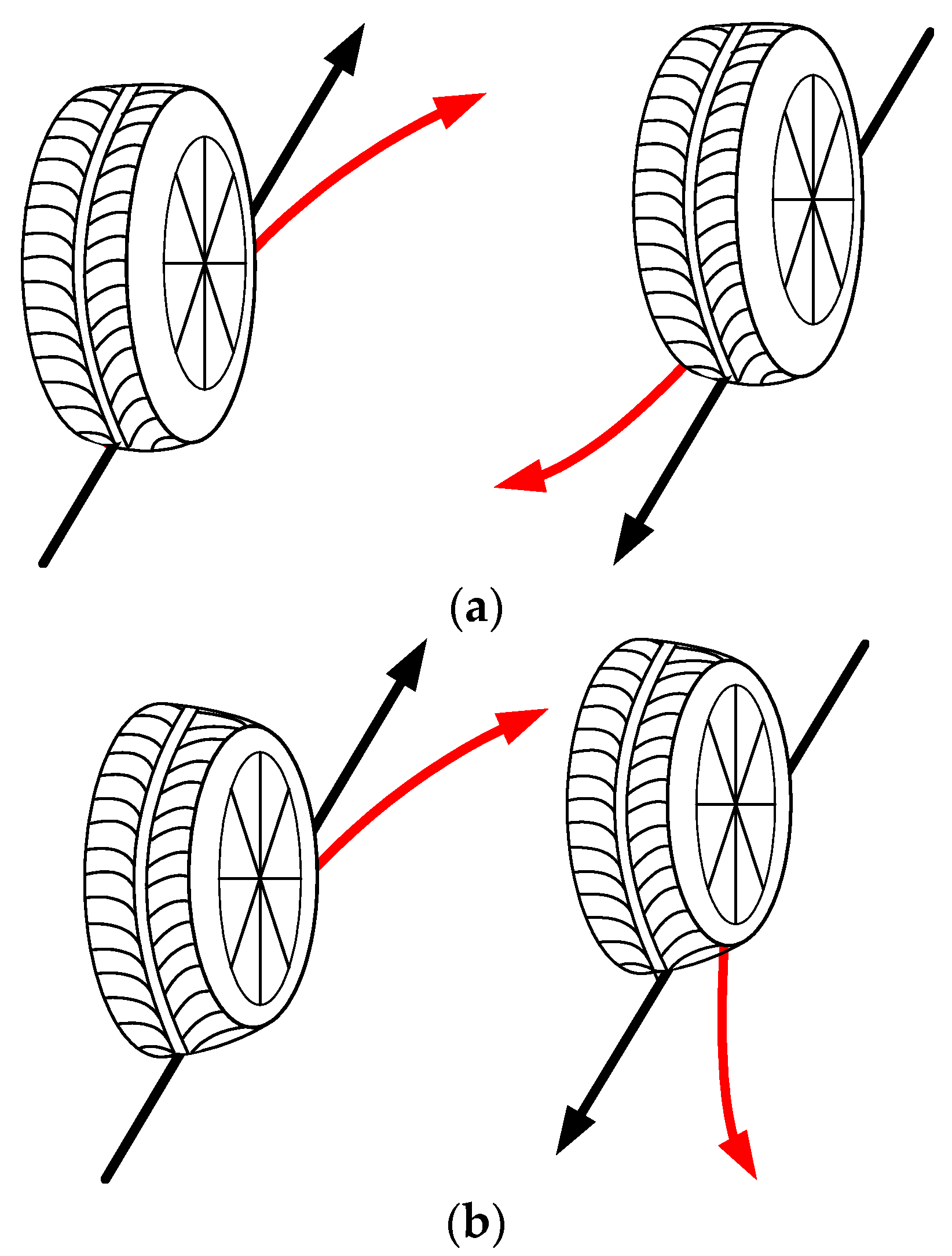 (a)

(b)