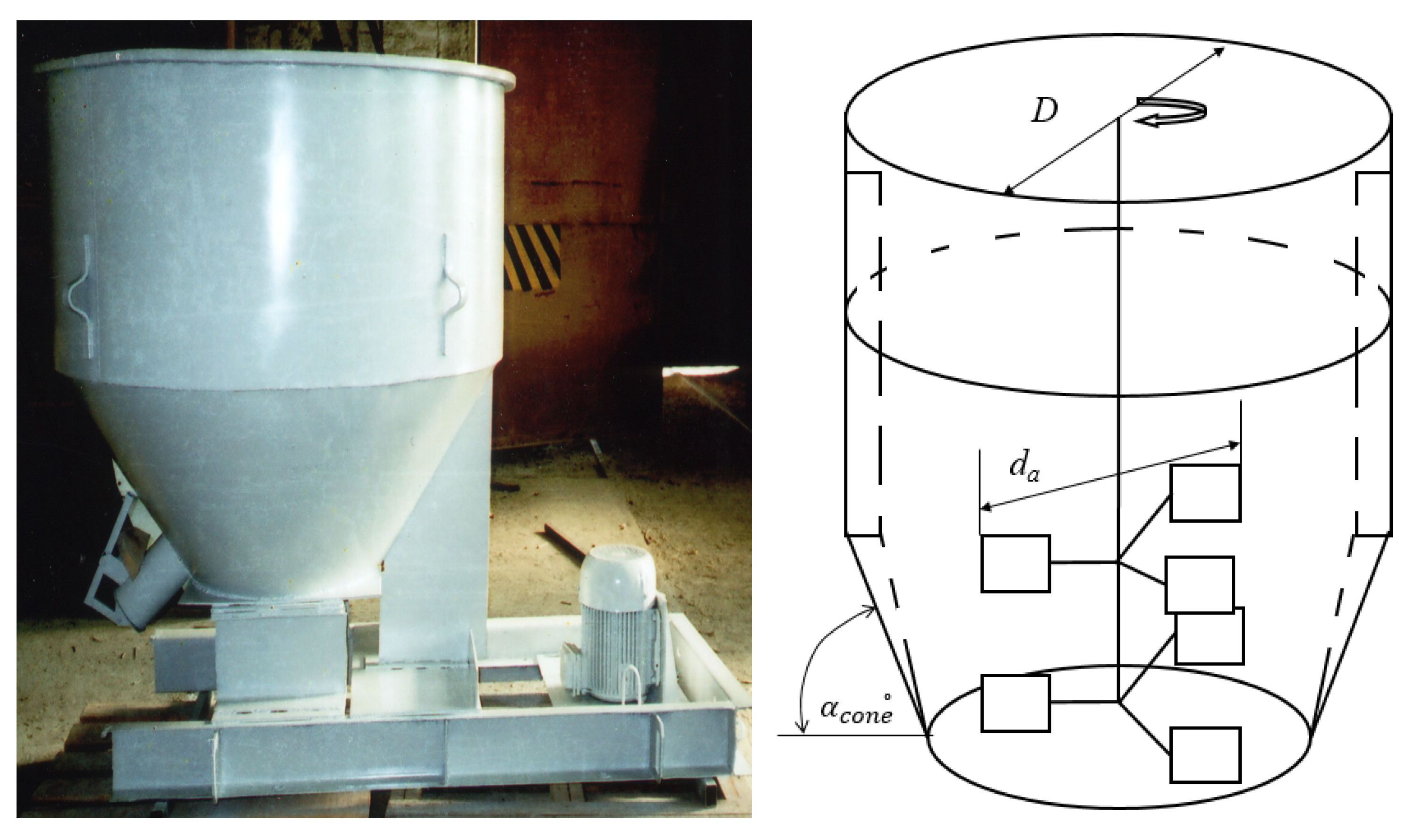 $D$

$d_a$

$\alpha_{cone}^{\circ}$