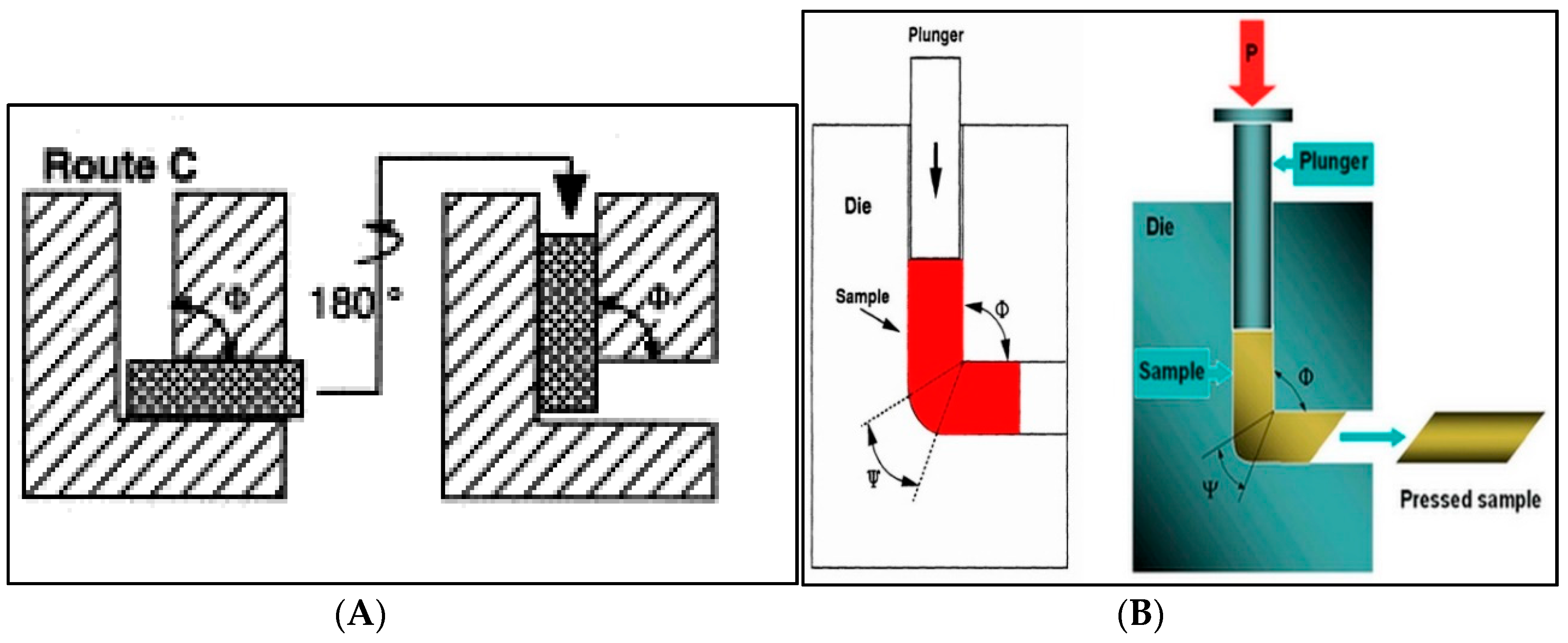 Route C

$\Phi$

180 °

$\Phi$

(A)

Plunger

Die

Sample

$\Phi$

$\Psi$

P

Plunger

Die

Sample

$\Phi$

$\Psi$

Pressed sample

(B)