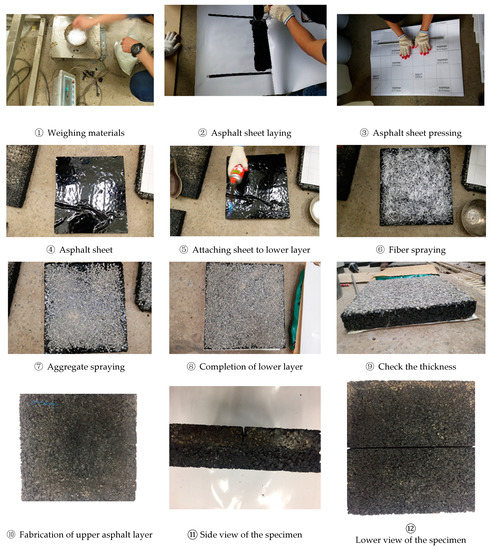 ① Weighing materials

② Asphalt sheet laying

③ Asphalt sheet pressing

④ Asphalt sheet

⑤ Attaching sheet to lower layer

⑥ Fiber spraying

⑦ Aggregate spraying

⑧ Completion of lower layer

⑨ Check the thickness

⑩ Fabrication of upper asphalt layer

⑪ Side view of the specimen

⑫ Lower view of the specimen