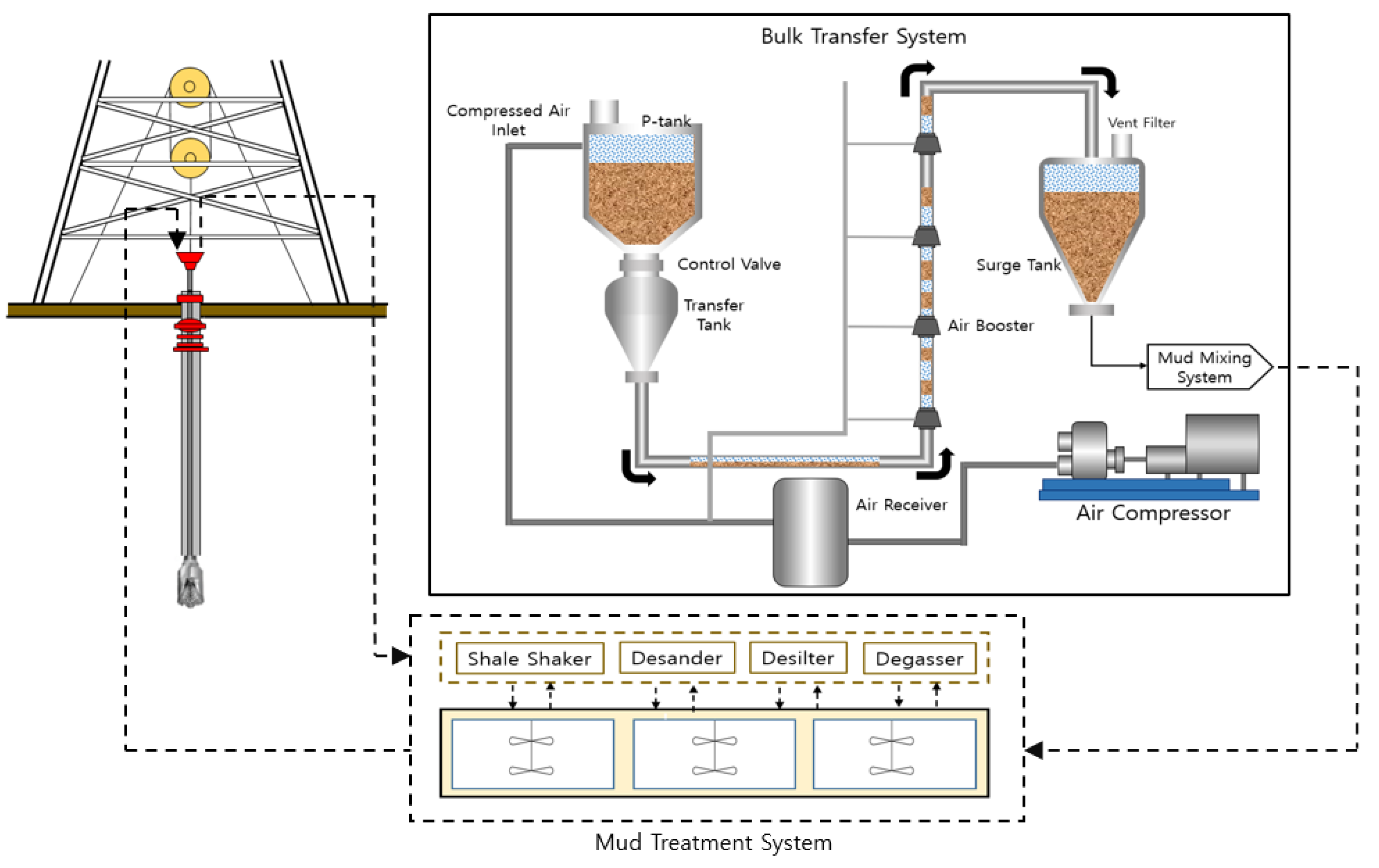 Bulk Transfer System

Compressed Air Inlet

P-tank

Vent Filter

Control Valve

Transfer Tank

Surge Tank

Air Booster

Mud Mixing System

Air Receiver

Air Compressor

Shale Shaker

Desander

Desilter

Degasser

Mud Treatment System