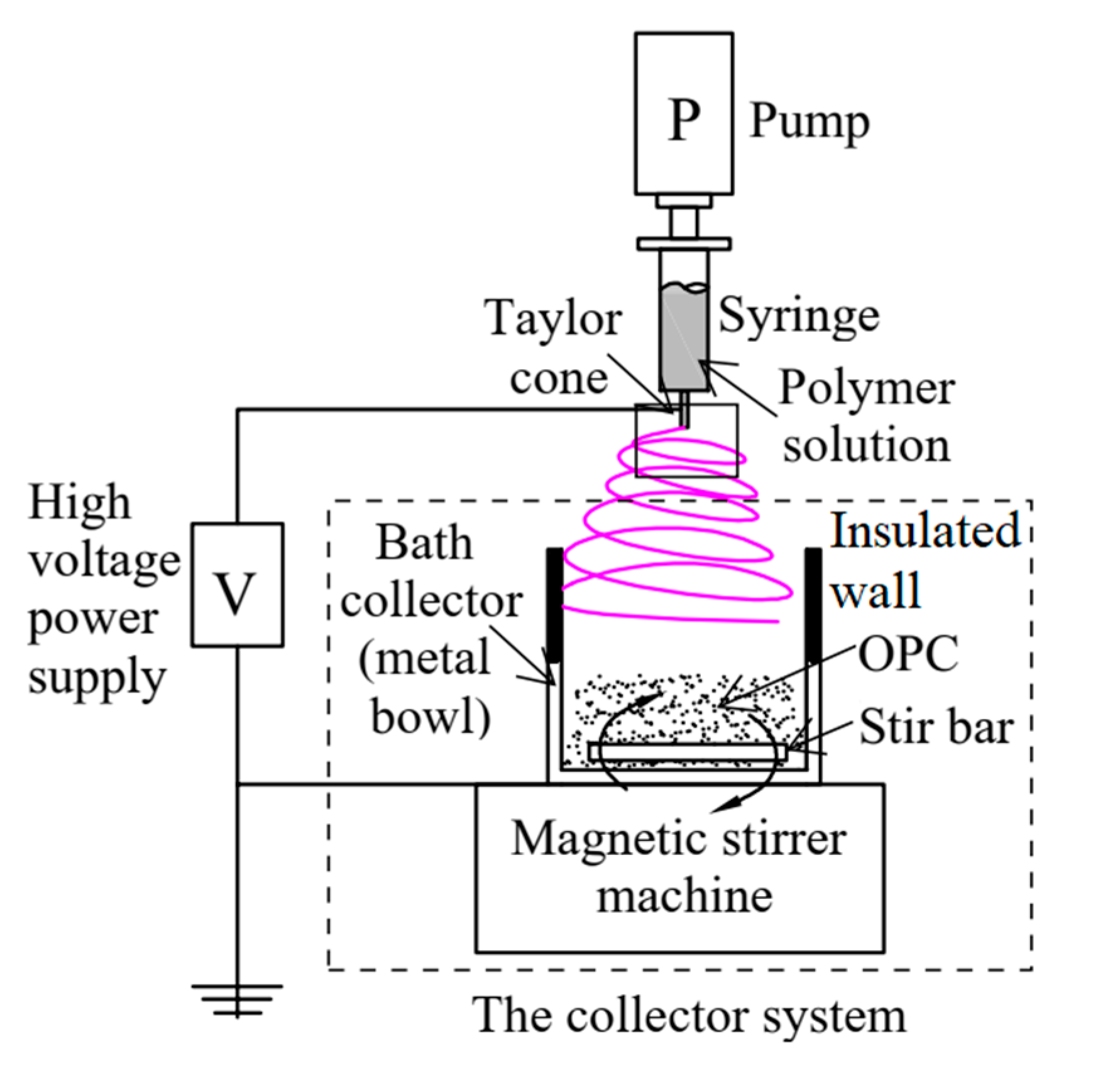 P
Pump

Taylor cone

Syringe

Polymer solution

High voltage power supply

V

Bath collector (metal bowl)

Insulated wall

OPC

Stir bar

Magnetic stirrer machine

The collector system