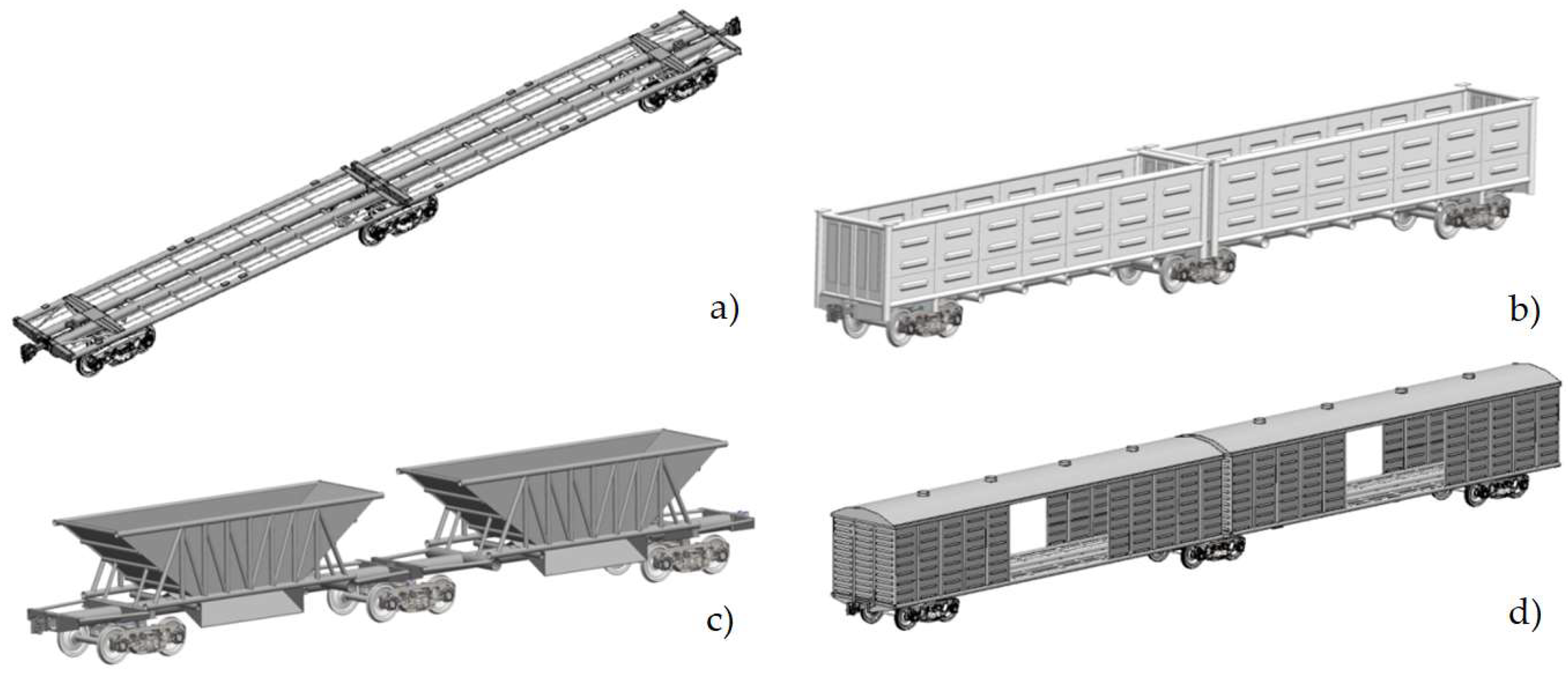 a)

b)

c)

d)