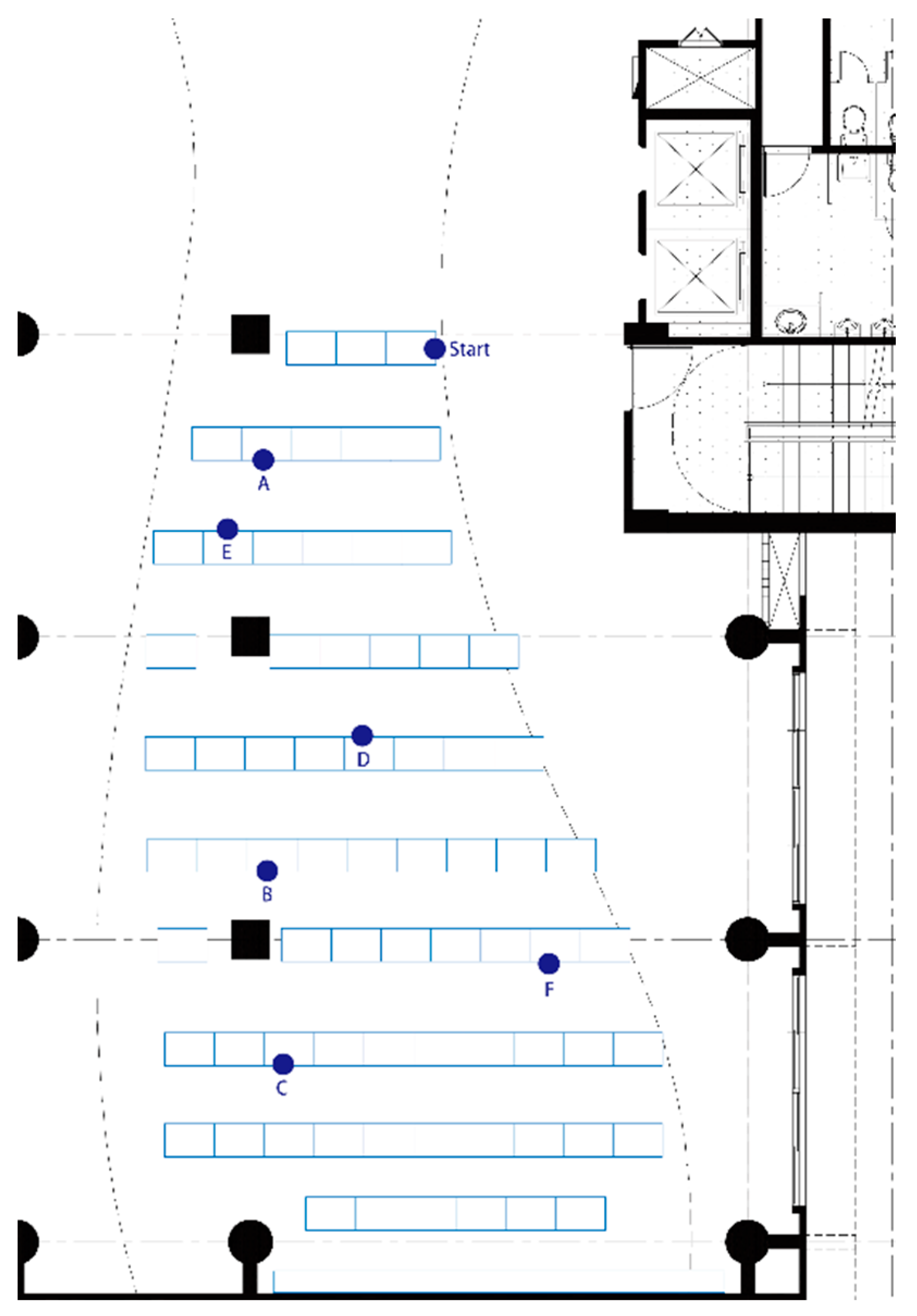 Start
A
E
D
B
F
C