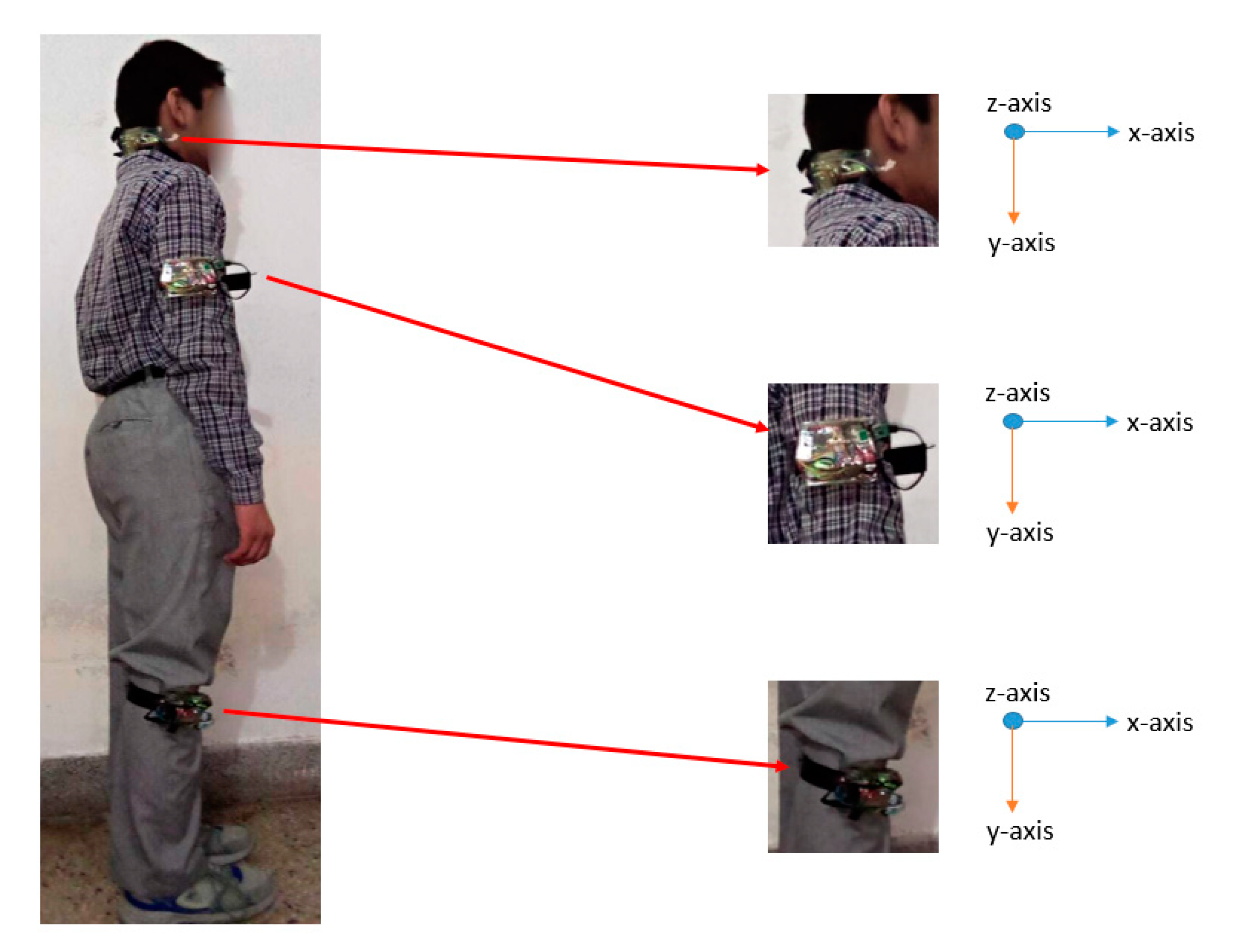 z-axis
x-axis
y-axis

z-axis
x-axis
y-axis

z-axis
x-axis
y-axis