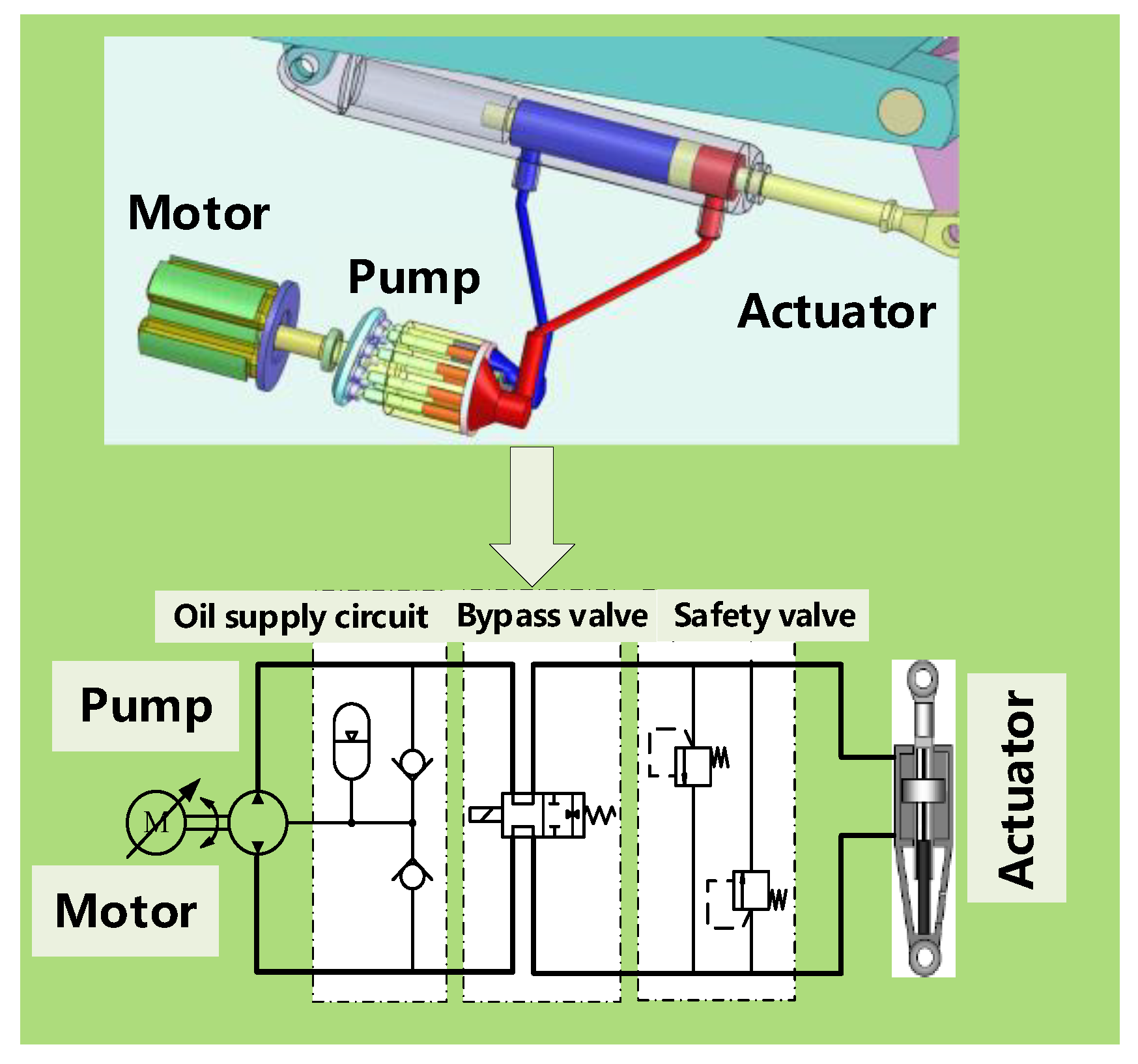 Motor

Pump

Actuator

Oil supply circuit

Bypass valve

Safety valve

Pump

M

Motor

Actuator