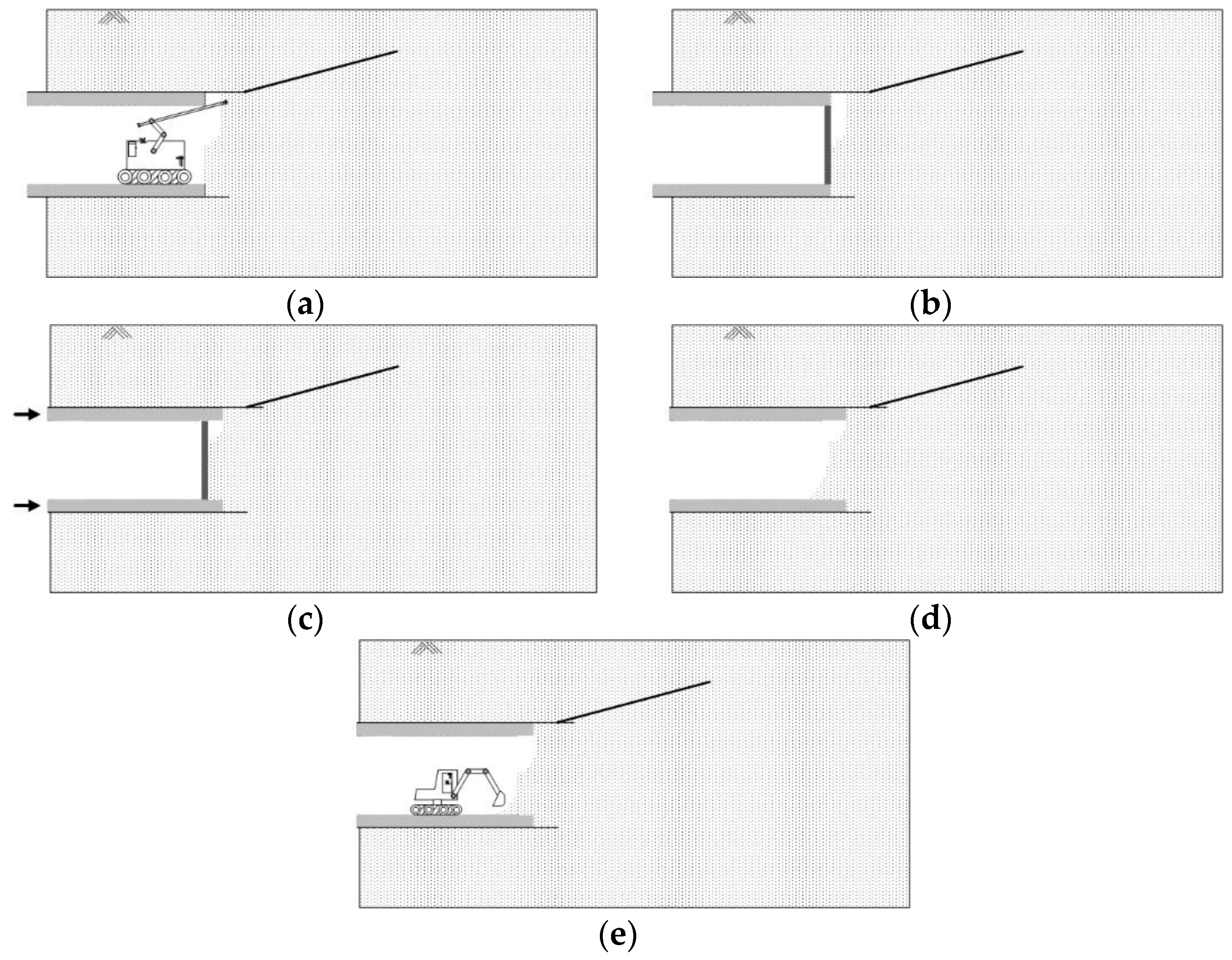 (a)

(b)

(c)

(d)

(e)