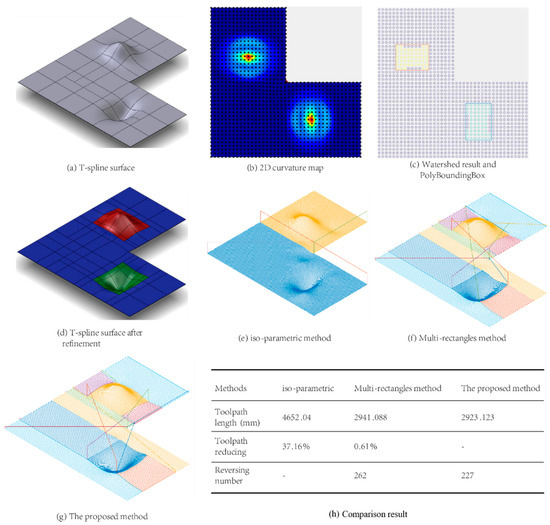 (a) T-spline surface

(b) 2D curvature map

(c) Watershed result and PolyBoundingBox

(d) T-spline surface after refinement

(e) iso-parametric method

(f) Multi-rectangles method

(g) The proposed method

| Methods | iso-parametric | Multi-rectangles method | The proposed method |
|---|---|---|---|
| Toolpath length (mm) | 4652.04 | 2941.088 | 2923.123 |
| Toolpath reducing | 37.16% | 0.61% | - |
| Reversing number | - | 262 | 227 |

(h) Comparison result