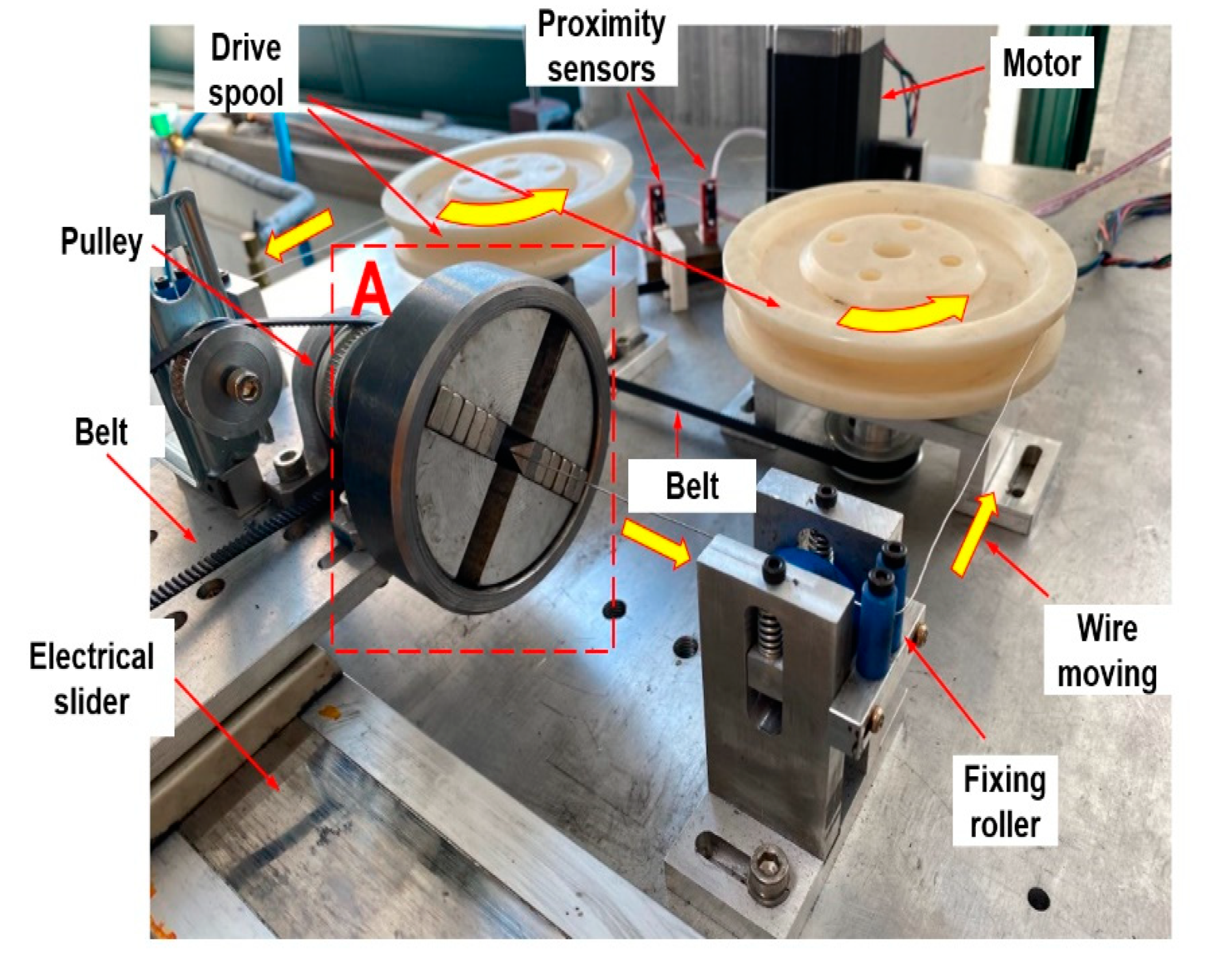 Drive spool

Proximity sensors

Motor

Pulley

A

Belt

Belt

Electrical slider

Wire moving

Fixing roller