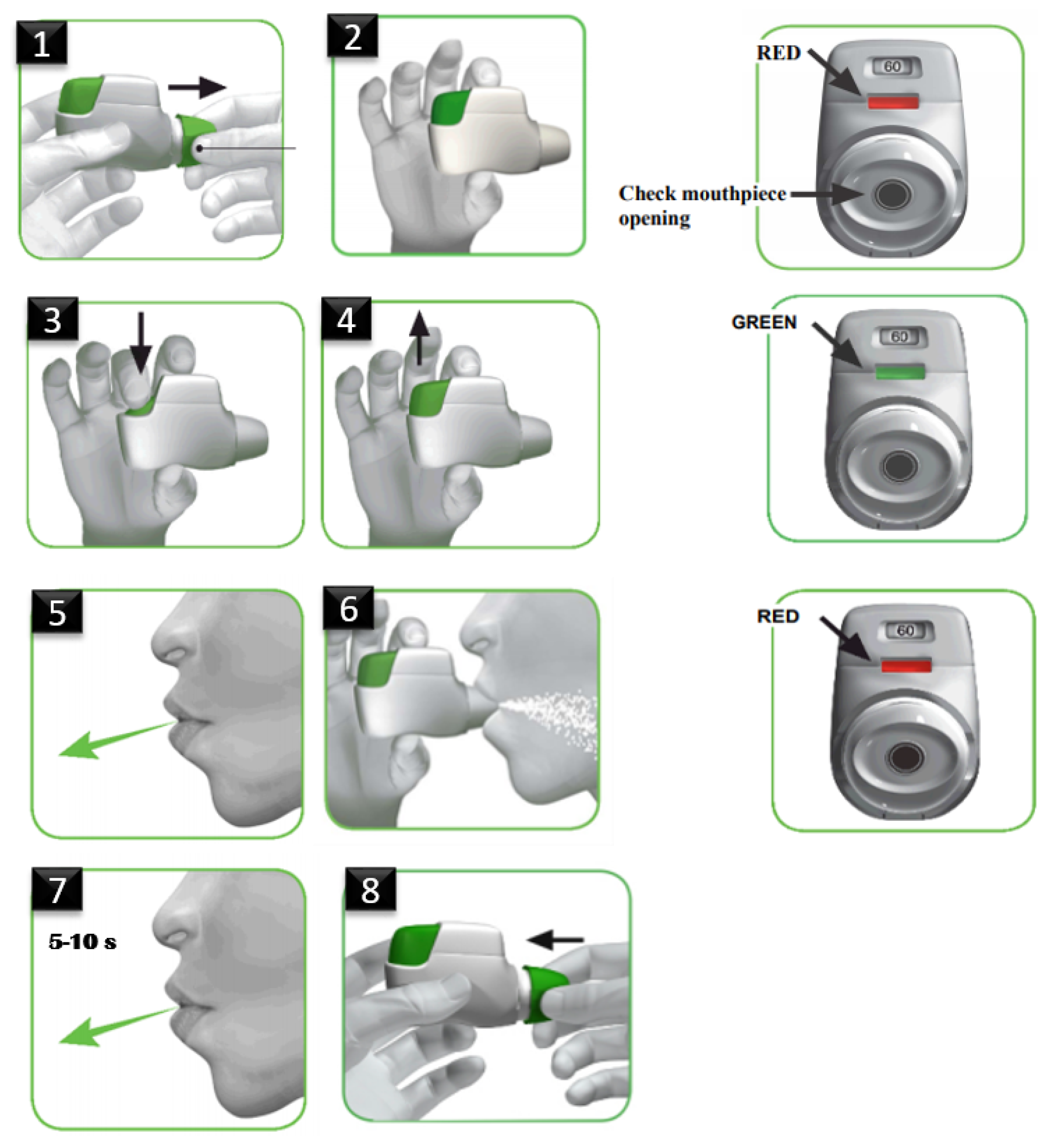 1

2

RED

60

Check mouthpiece opening

3

4

GREEN

60

5

6

RED

60

7

5-10 s

8