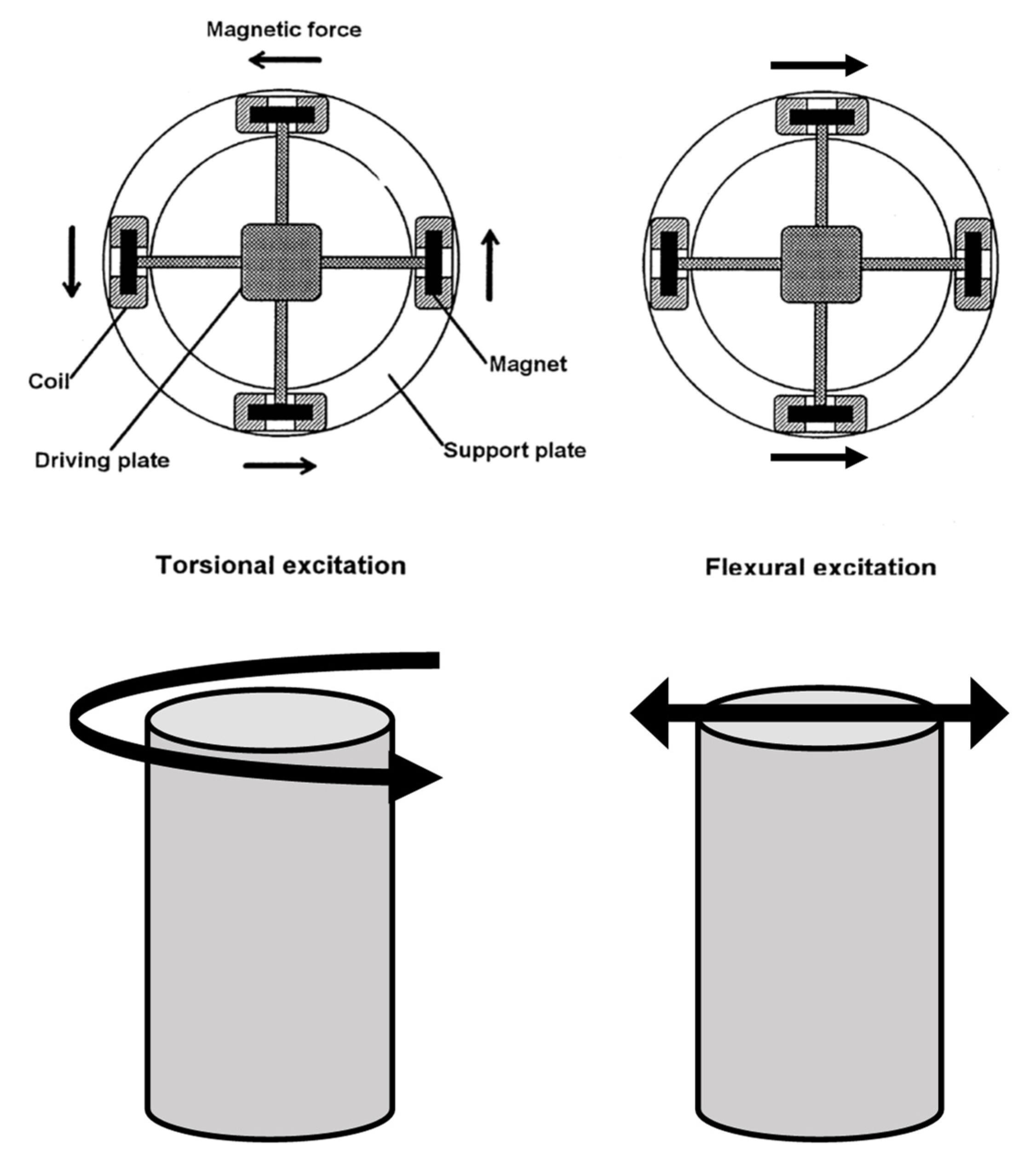 Magnetic force

Coil

Magnet

Driving plate

Support plate

Torsional excitation

Flexural excitation