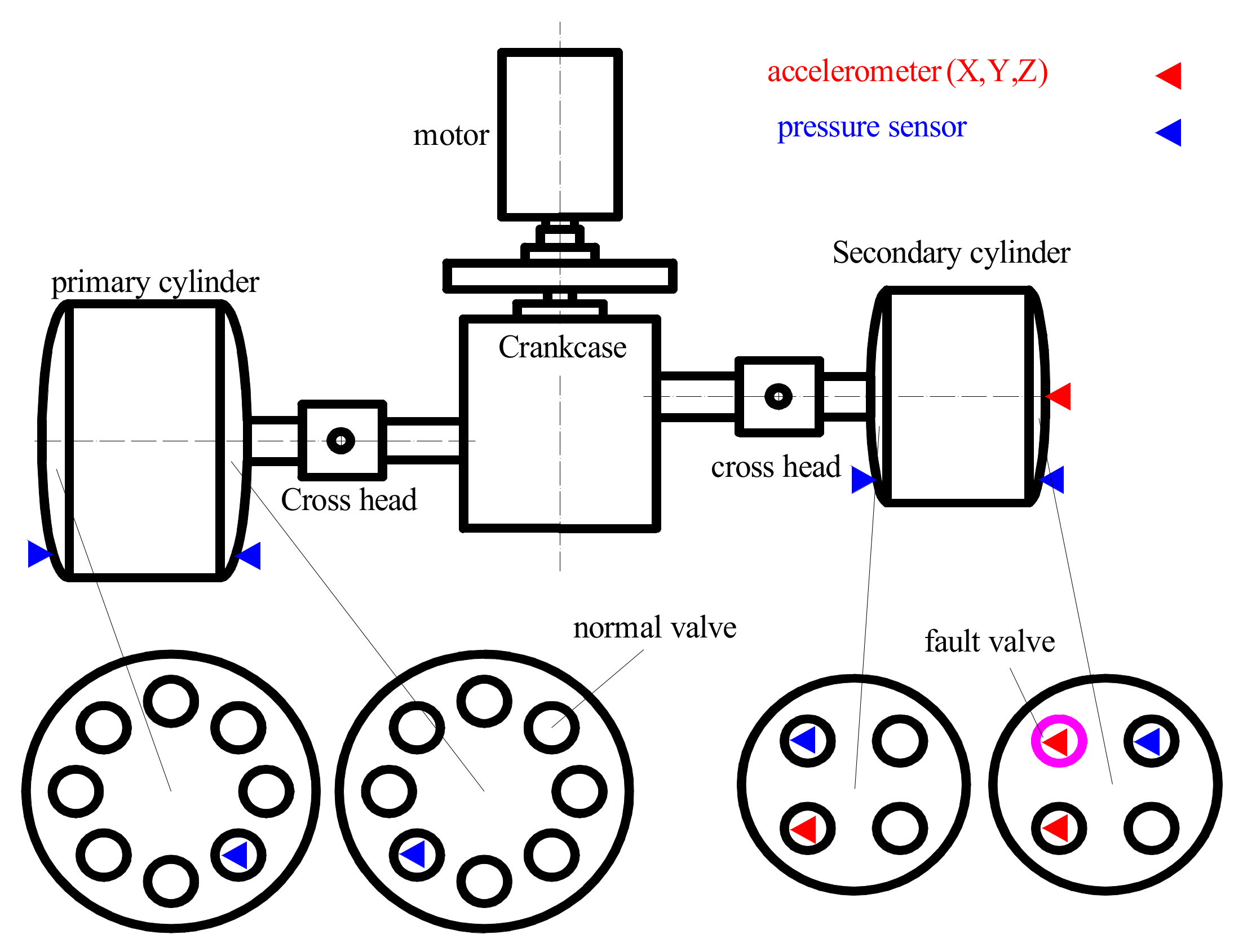 accelerometer (X,Y,Z)
pressure sensor
motor
Secondary cylinder
primary cylinder
Crankcase
cross head
Cross head
normal valve
fault valve