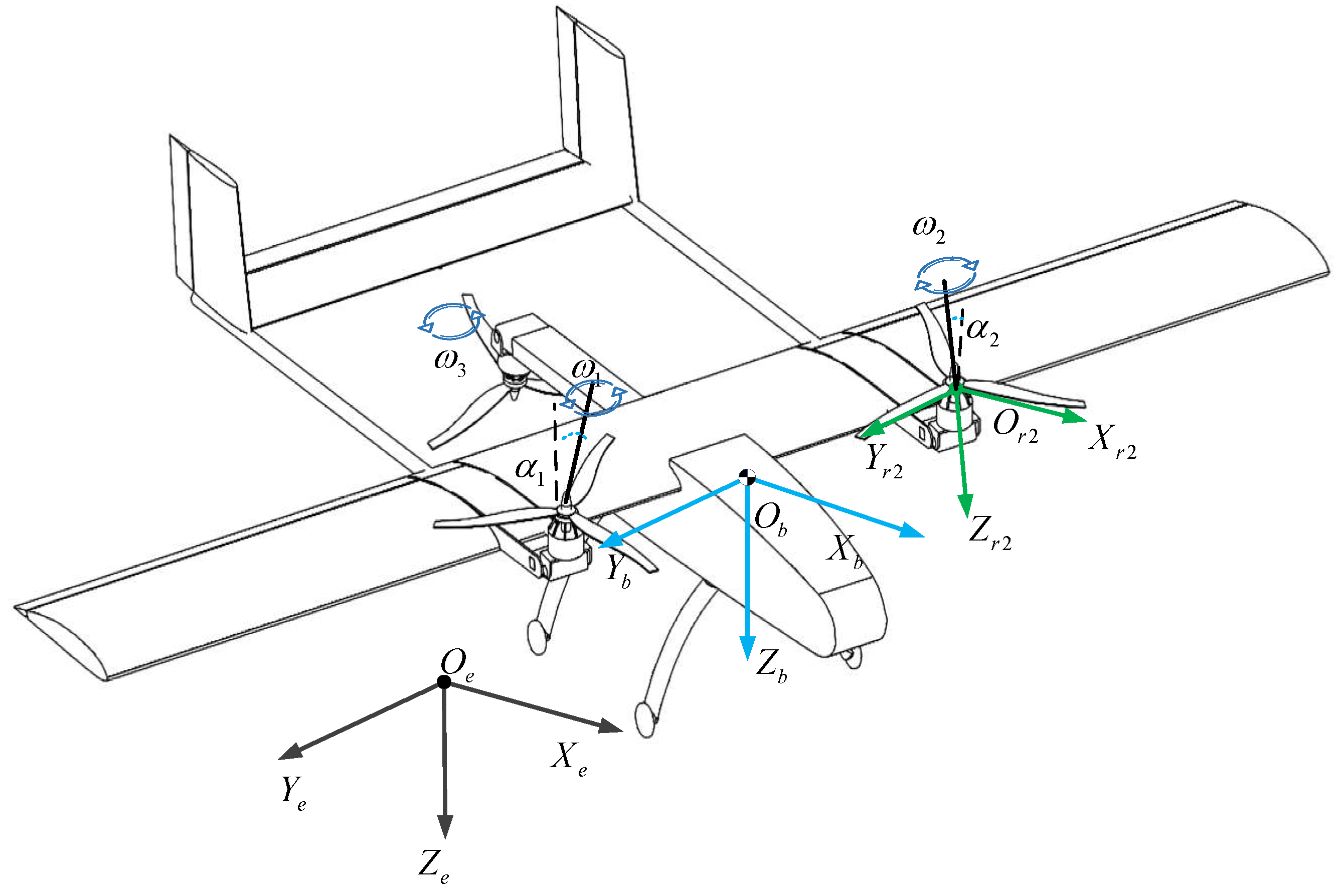 $\omega_2$

$\alpha_2$

$\omega_3$

$\omega_1$

$O_{r2}$

$X_{r2}$

$Y_{r2}$

$\alpha_1$

$O_b$

$Z_{r2}$

$X_b$

$Y_b$

$Z_b$

$O_e$

$X_e$

$Y_e$

$Z_e$