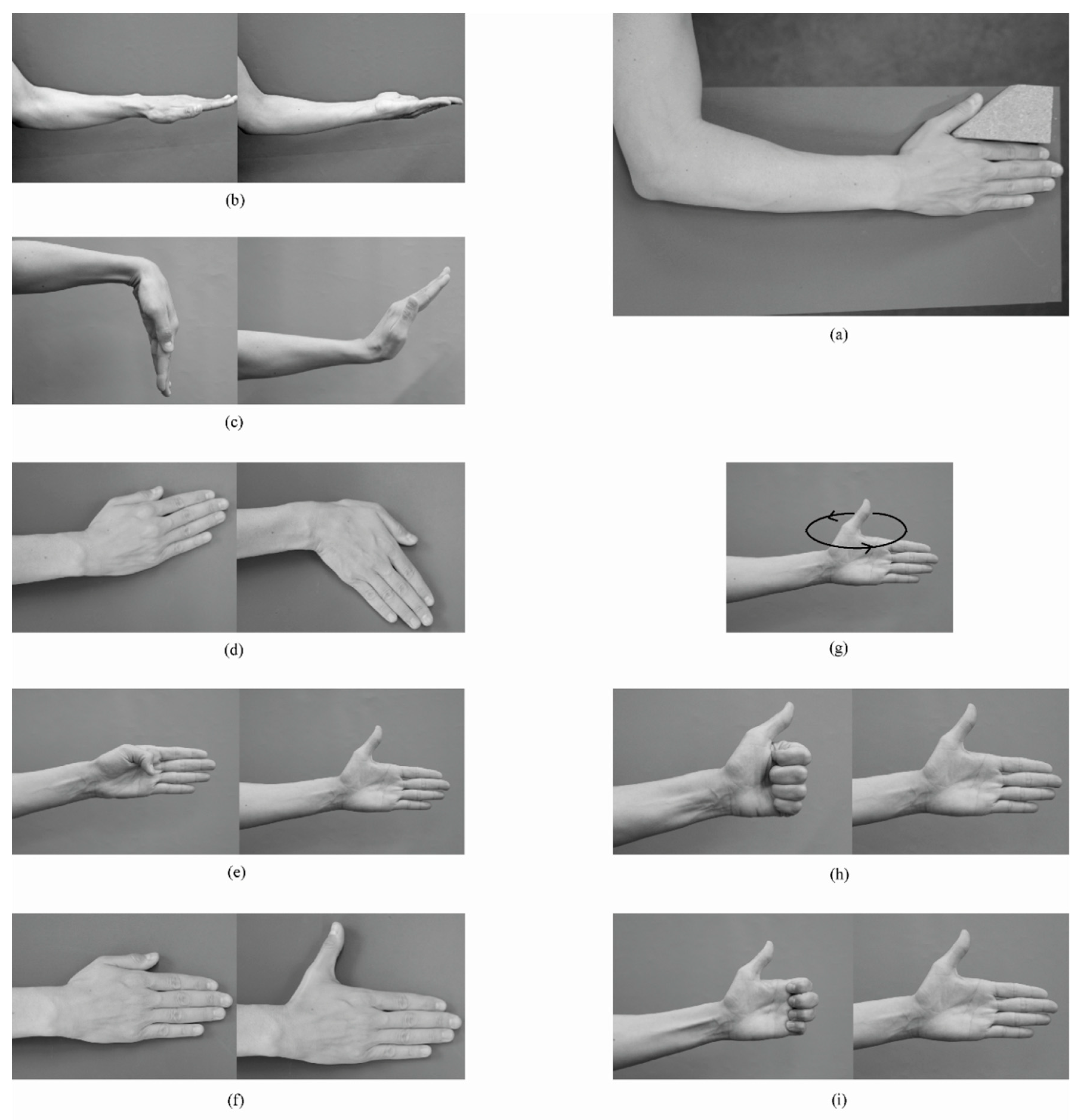 (b)

(c)

(d)

(e)

(f)

(a)

(g)

(h)

(i)