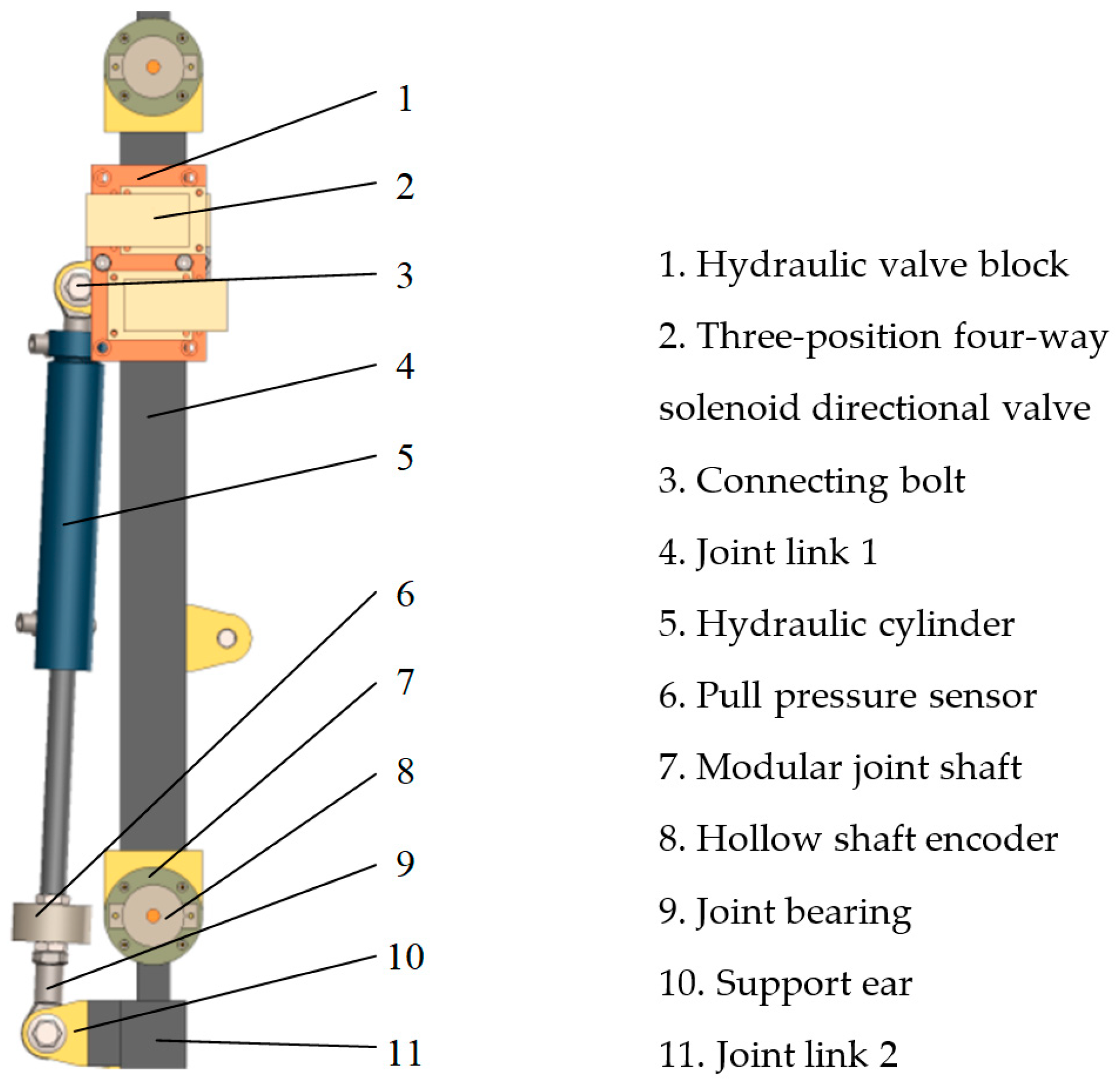 1
2
3
4
5
6
7
8
9
10
11

1. Hydraulic valve block
2. Three-position four-way solenoid directional valve
3. Connecting bolt
4. Joint link 1
5. Hydraulic cylinder
6. Pull pressure sensor
7. Modular joint shaft
8. Hollow shaft encoder
9. Joint bearing
10. Support ear
11. Joint link 2