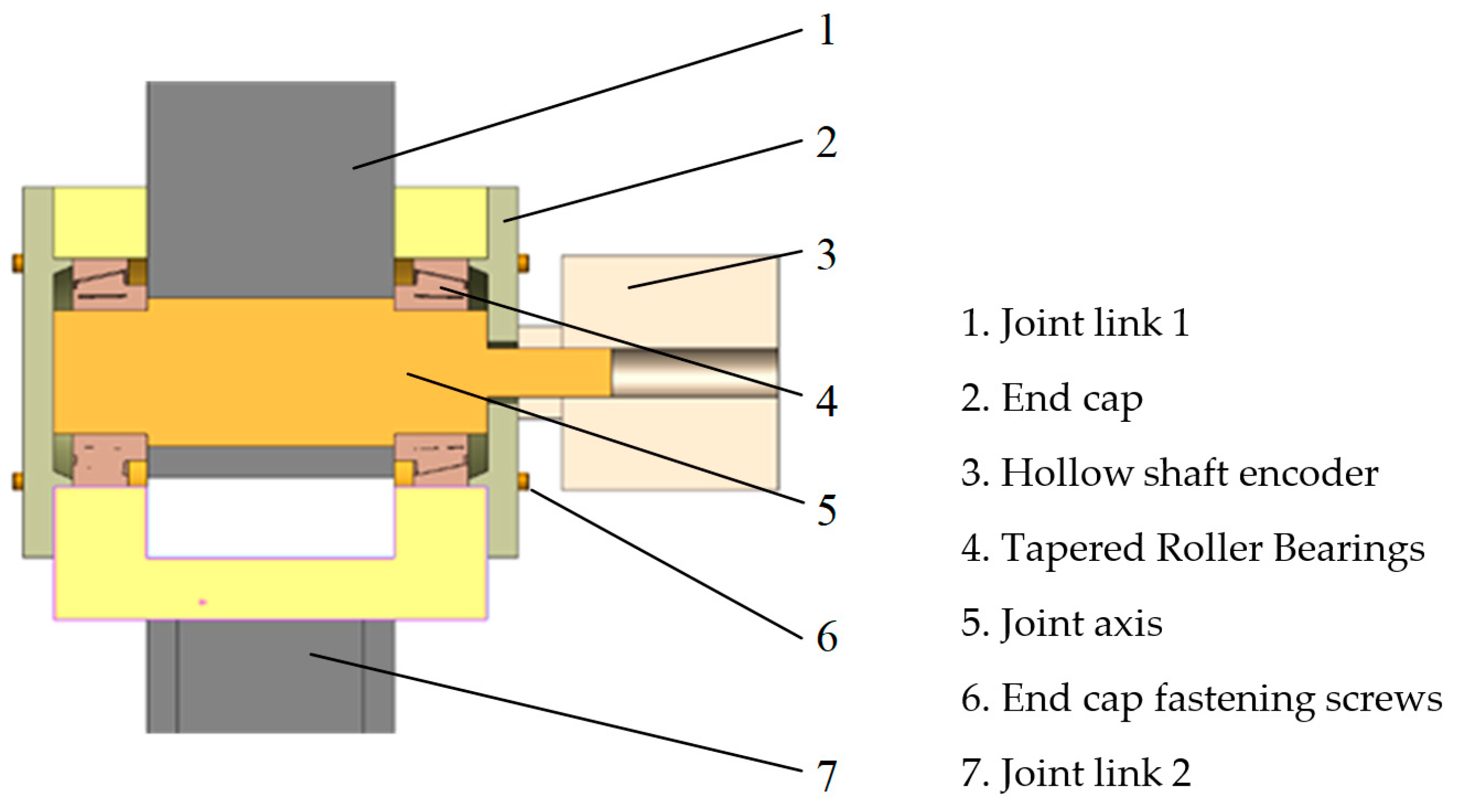 1
2
3
4
5
6
7

1. Joint link 1
2. End cap
3. Hollow shaft encoder
4. Tapered Roller Bearings
5. Joint axis
6. End cap fastening screws
7. Joint link 2