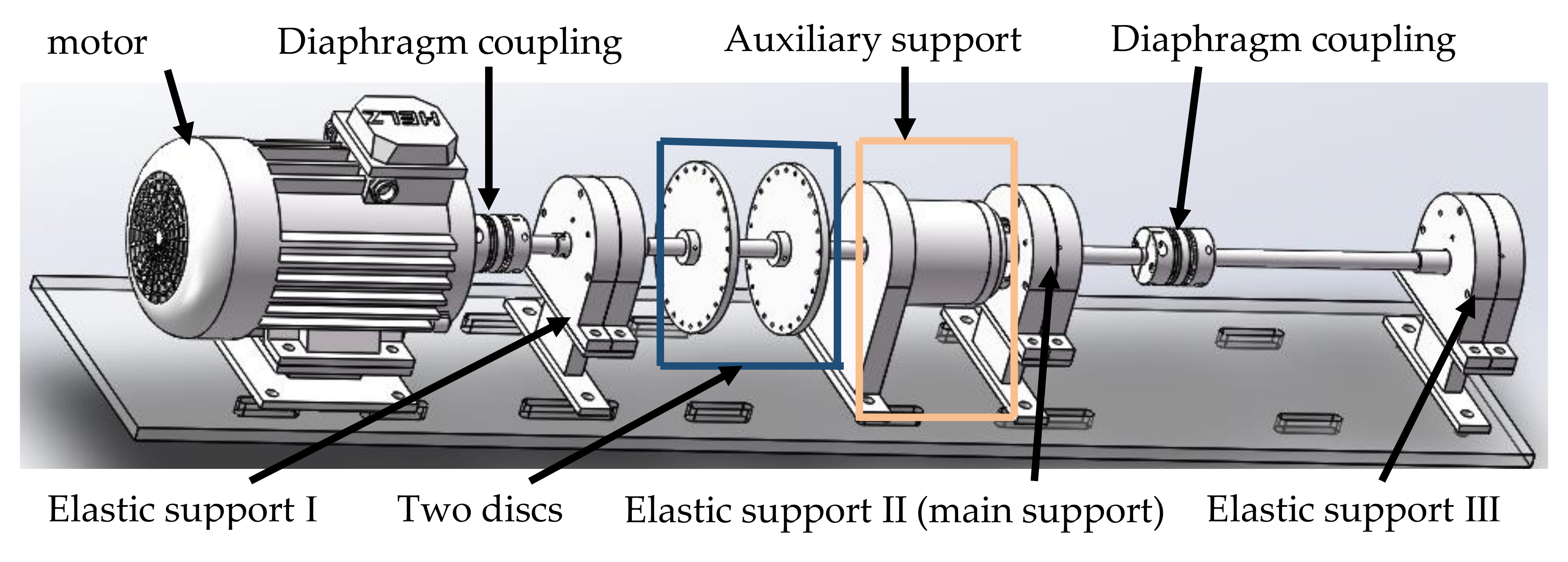 motor
Diaphragm coupling
Auxiliary support
Diaphragm coupling
HELZ
Elastic support I
Two discs
Elastic support II (main support)
Elastic support III