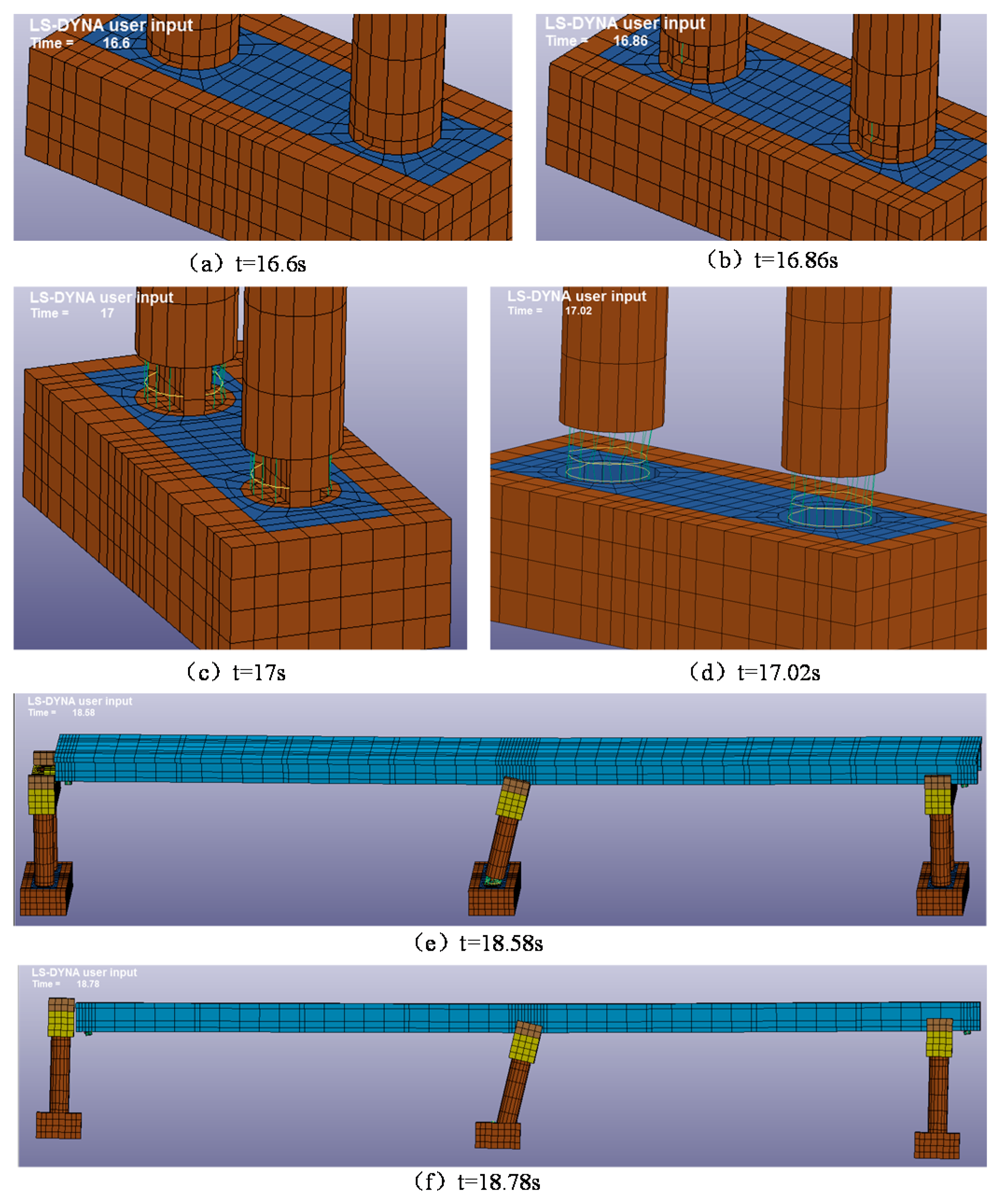 LS-DYNA user input
Time = 16.6

(a) t=16.6s

LS-DYNA user input
Time = 16.86

(b) t=16.86s

LS-DYNA user input
Time = 17

(c) t=17s

LS-DYNA user input
Time = 17.02

(d) t=17.02s

LS-DYNA user input
Time = 18.58

(e) t=18.58s

LS-DYNA user input
Time = 18.78

(f) t=18.78s