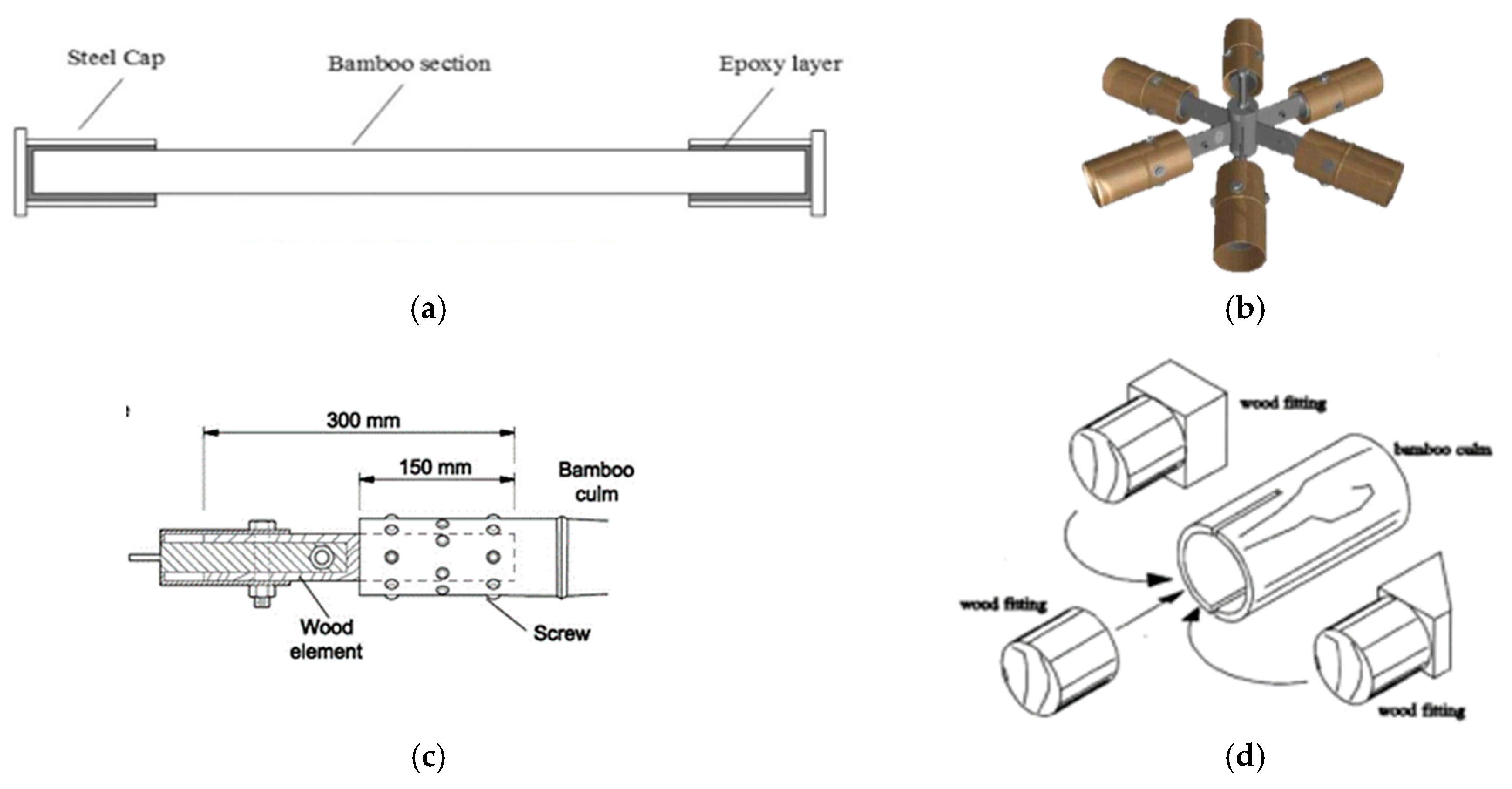 Steel Cap

Bamboo section

Epoxy layer

(a)

(b)

300 mm

150 mm

Bamboo culm

Wood element

Screw

(c)

wood fitting

bamboo culm

wood fitting

wood fitting

(d)