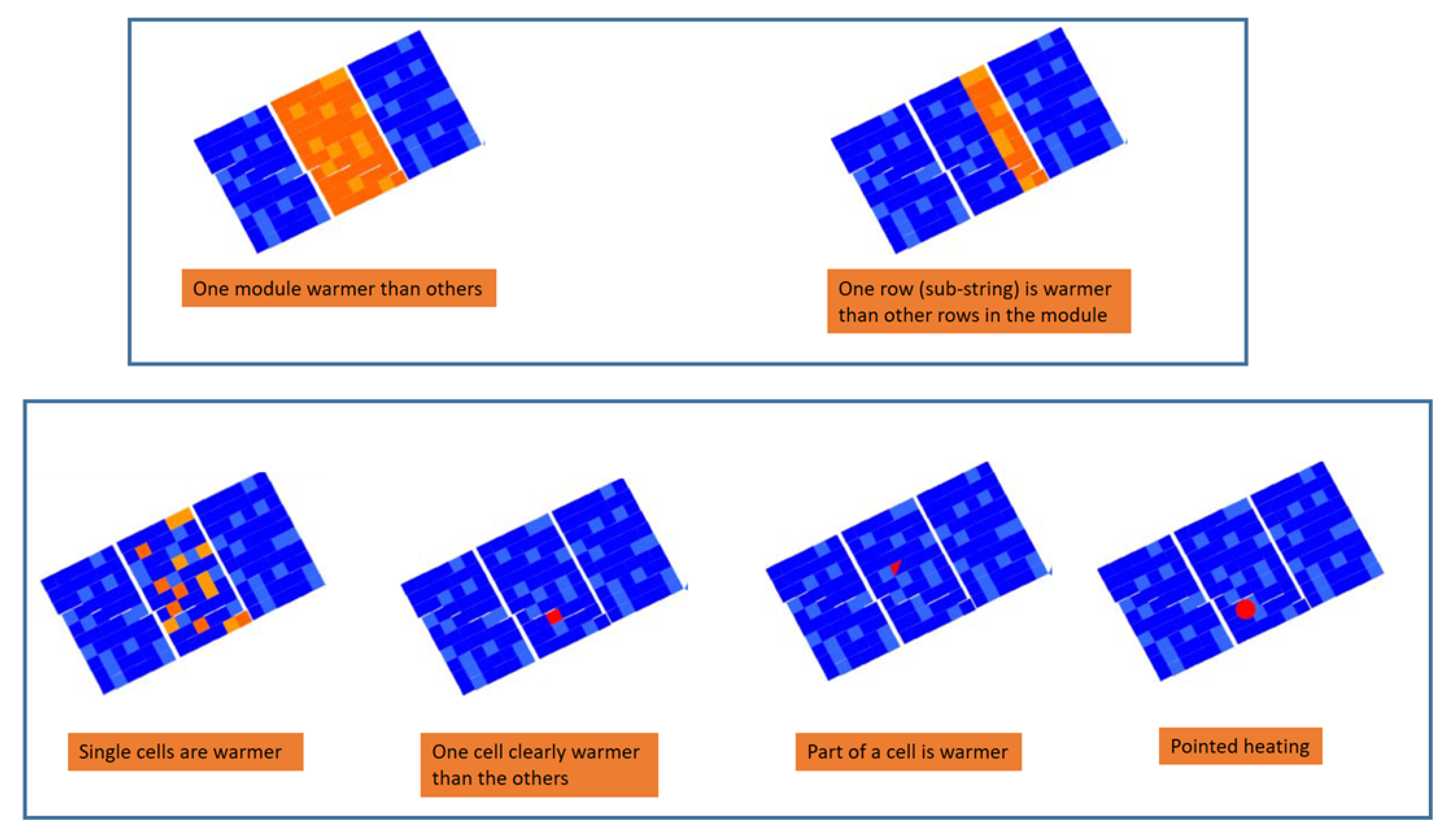 One module warmer than others

One row (sub-string) is warmer than other rows in the module

Single cells are warmer

One cell clearly warmer than the others

Part of a cell is warmer

Pointed heating