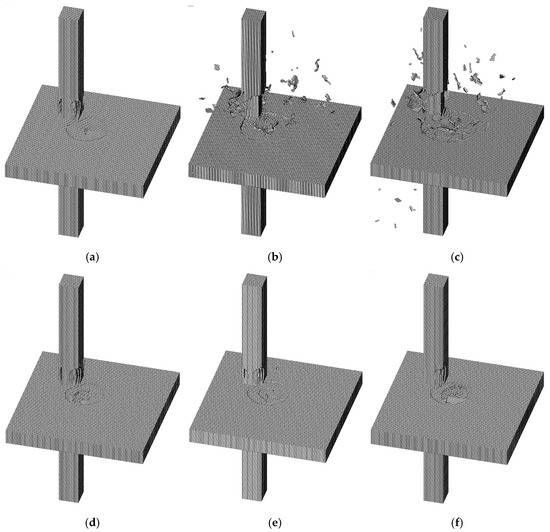 (a) (b) (c)

(d) (e) (f)