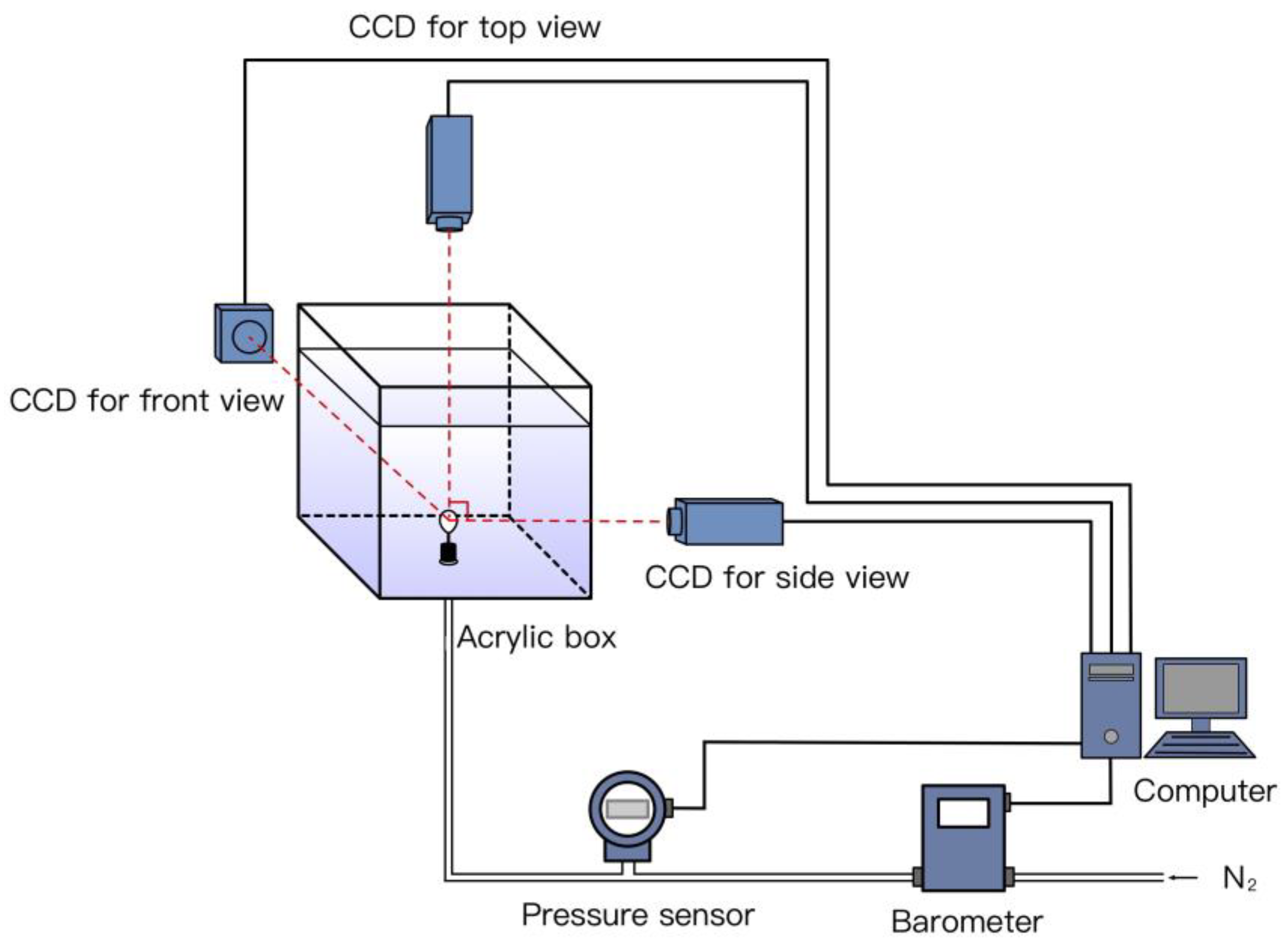 CCD for top view

CCD for front view

CCD for side view

Acrylic box

Computer

Pressure sensor

Barometer

$N_2$