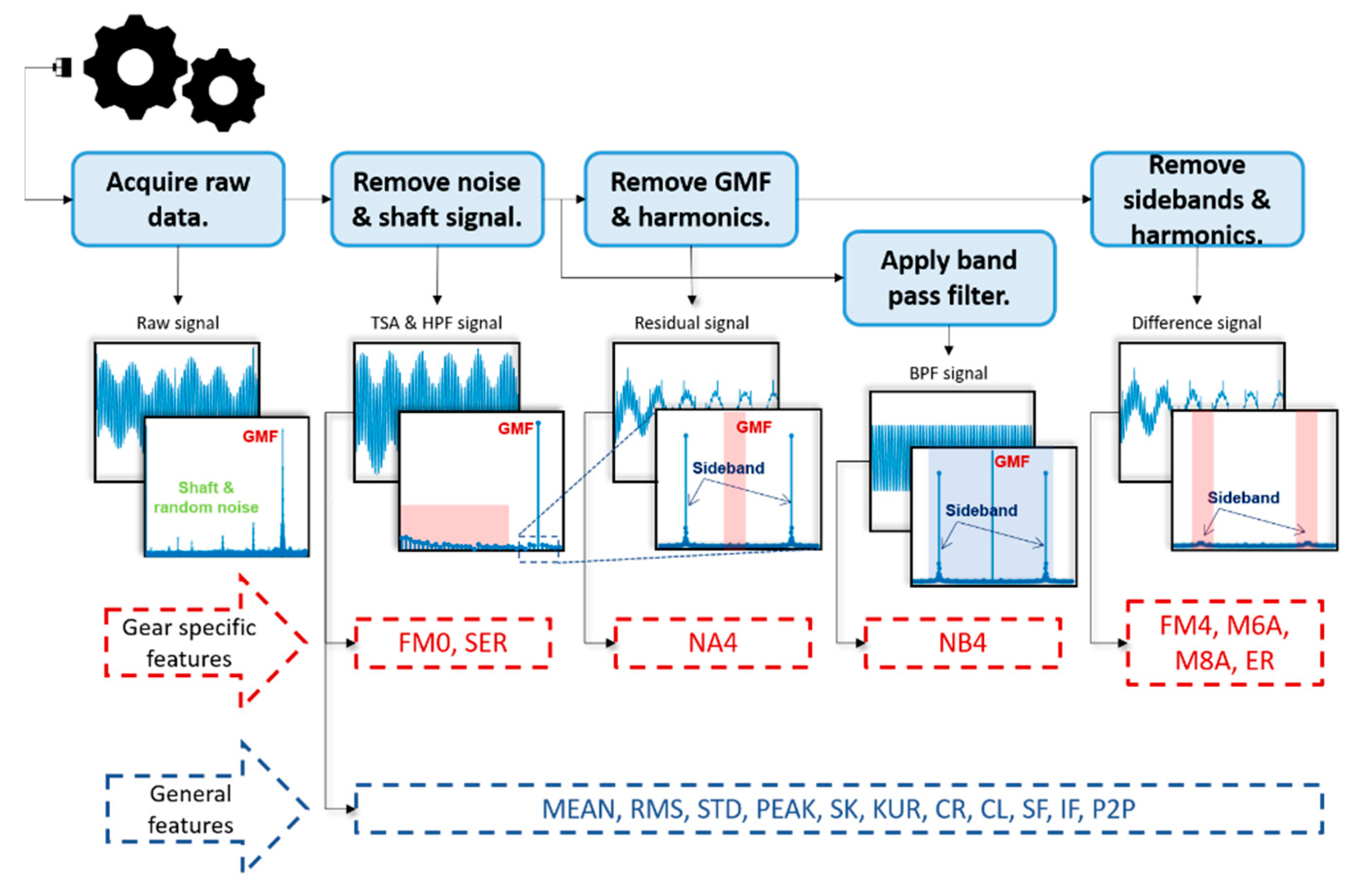 Acquire raw data.

Remove noise & shaft signal.

Remove GMF & harmonics.

Apply band pass filter.

Remove sidebands & harmonics.

Raw signal

GMF

Shaft & random noise

TSA & HPF signal

GMF

Residual signal

GMF

Sideband

BPF signal

GMF

Sideband

Difference signal

Sideband

Gear specific features

FM0, SER

NA4

NB4

FM4, M6A, M8A, ER

General features

MEAN, RMS, STD, PEAK, SK, KUR, CR, CL, SF, IF, P2P