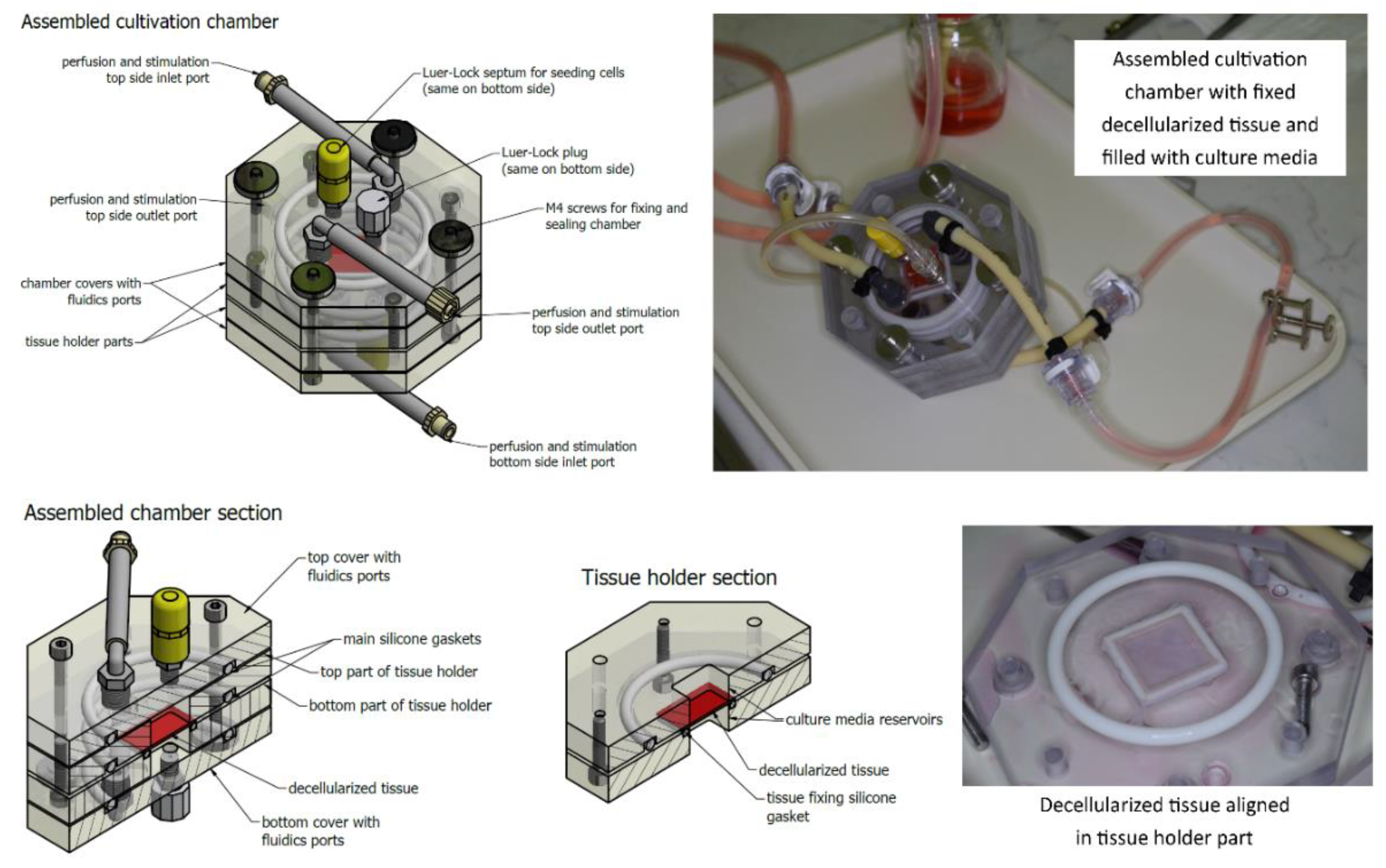 Assembled cultivation chamber

perfusion and stimulation top side inlet port

Luer-Lock septum for seeding cells (same on bottom side)

Luer-Lock plug (same on bottom side)

perfusion and stimulation top side outlet port

M4 screws for fixing and sealing chamber

chamber covers with fluidics ports

tissue holder parts

perfusion and stimulation top side outlet port

perfusion and stimulation bottom side inlet port

Assembled cultivation chamber with fixed decellularized tissue and filled with culture media

Assembled chamber section

top cover with fluidics ports

main silicone gaskets

top part of tissue holder

bottom part of tissue holder

decellularized tissue

bottom cover with fluidics ports

Tissue holder section

culture media reservoirs

decellularized tissue

tissue fixing silicone gasket

Decellularized tissue aligned in tissue holder part