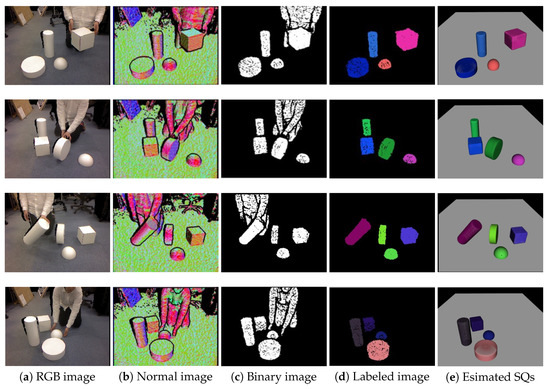 (a) RGB image (b) Normal image (c) Binary image (d) Labeled image (e) Esimated SQs