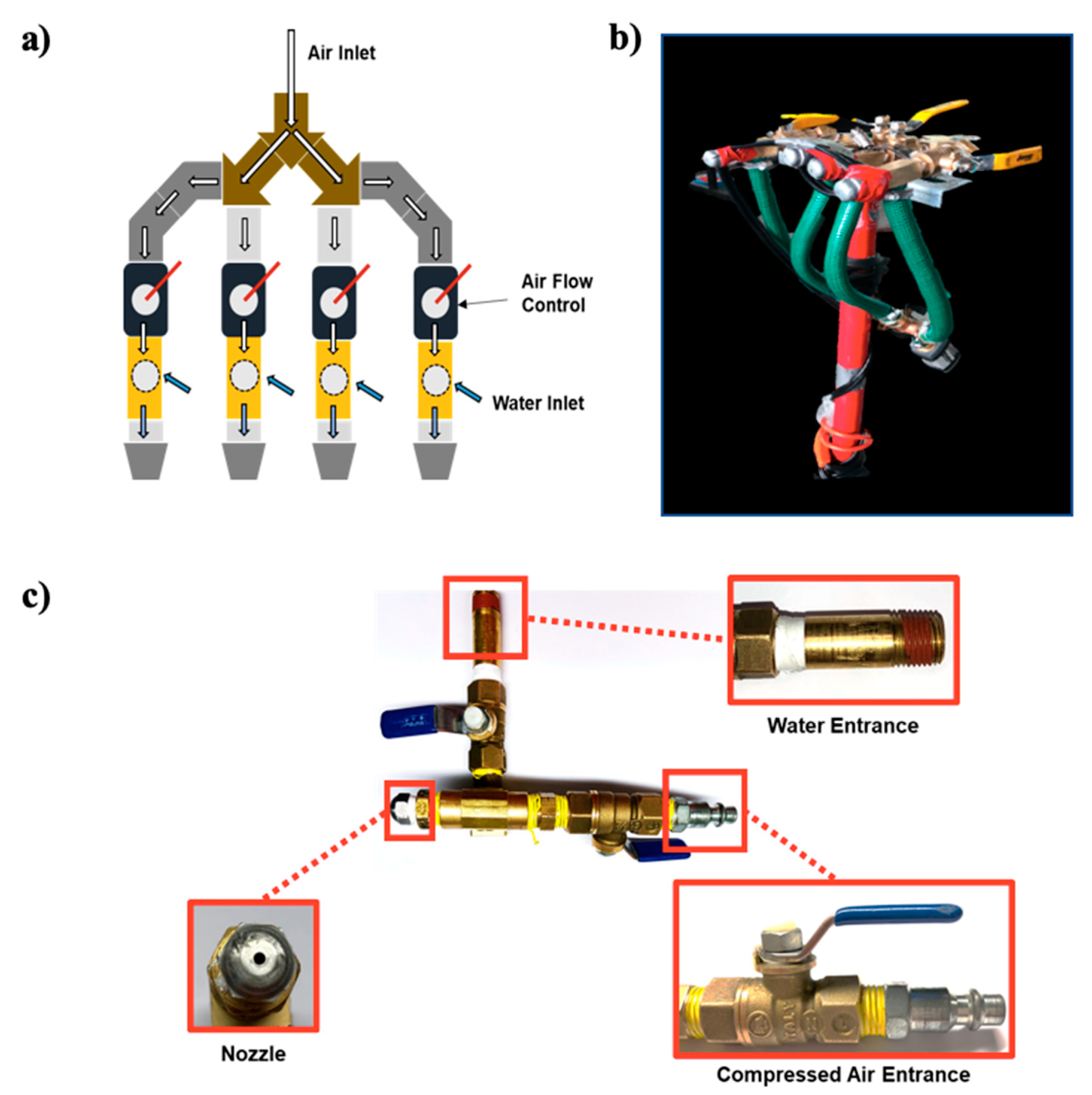 a)

Air Inlet

Air Flow Control

Water Inlet

b)

c)

Water Entrance

Nozzle

Compressed Air Entrance