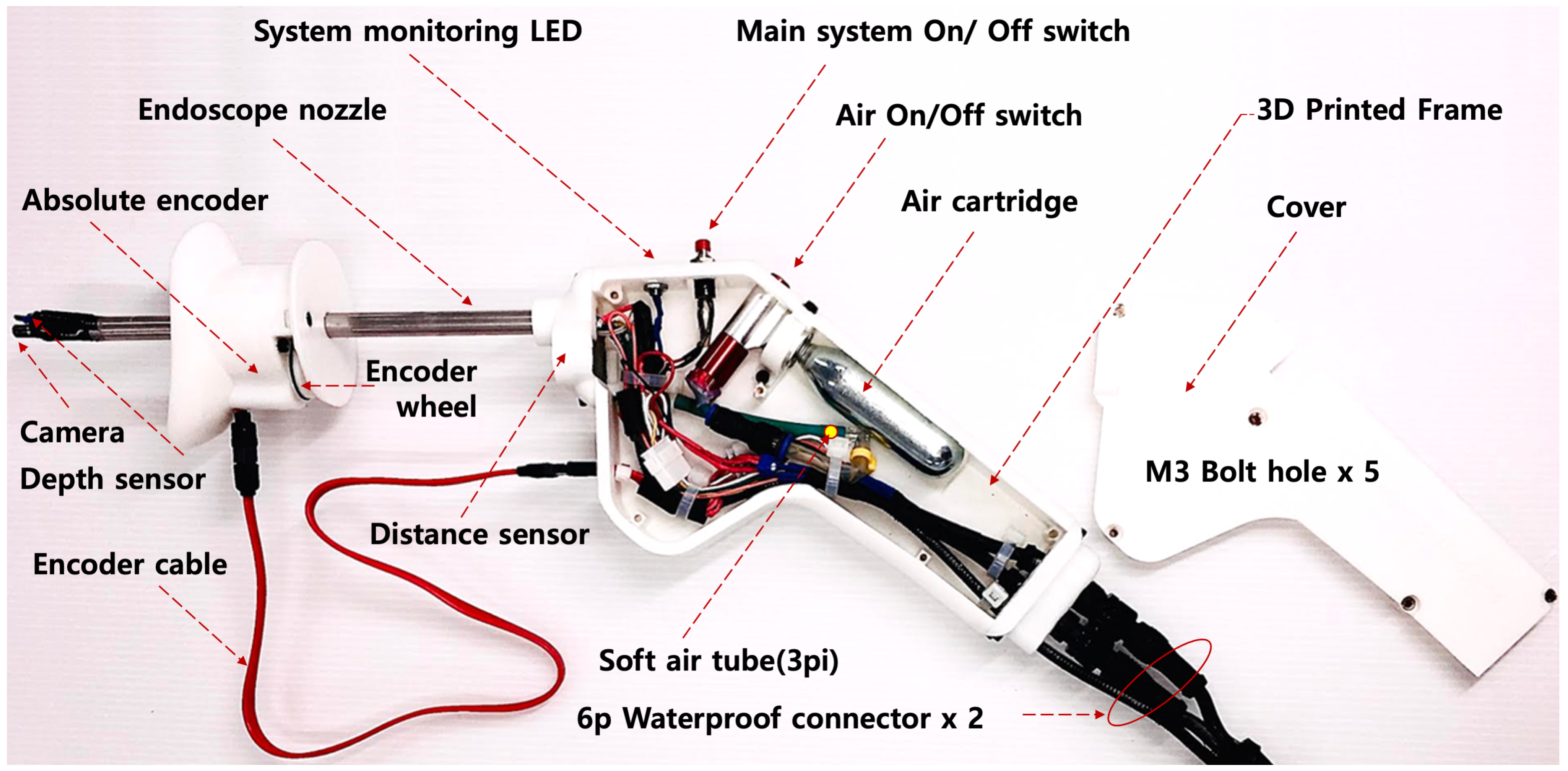 System monitoring LED

Main system On/ Off switch

Endoscope nozzle

Air On/Off switch

3D Printed Frame

Absolute encoder

Air cartridge

Cover

Encoder wheel

Camera

Depth sensor

M3 Bolt hole x 5

Distance sensor

Encoder cable

Soft air tube(3pi)

6p Waterproof connector x 2