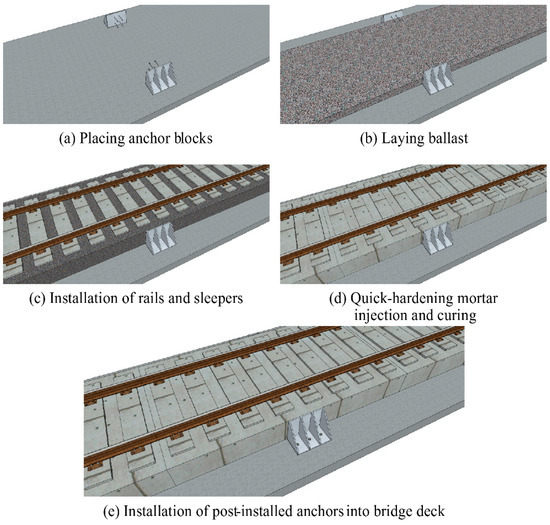 (a) Placing anchor blocks

(b) Laying ballast

(c) Installation of rails and sleepers

(d) Quick-hardening mortar injection and curing

(e) Installation of post-installed anchors into bridge deck