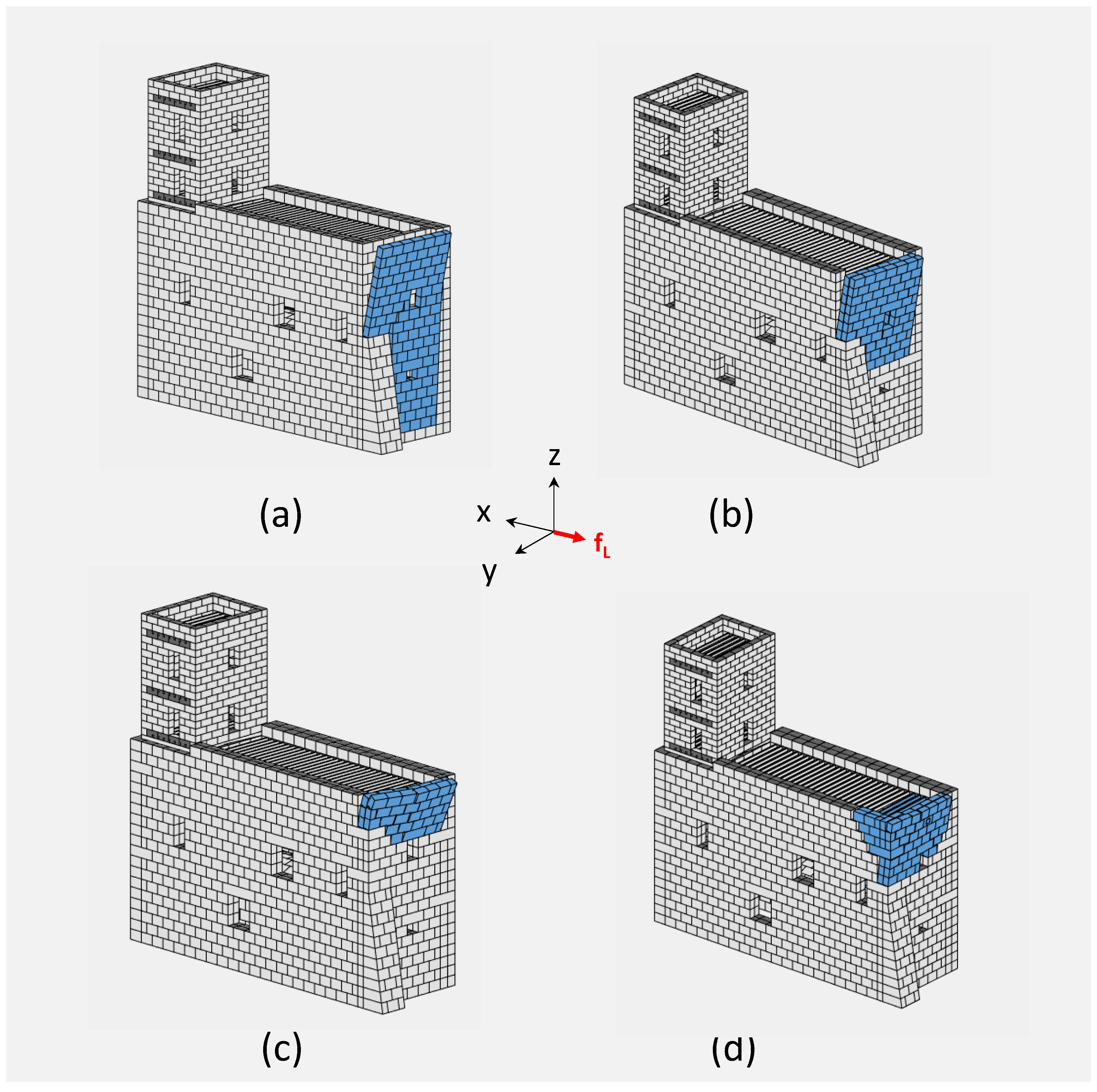 (a)

z

x

y

$f_L$

(b)

(c)

(d)