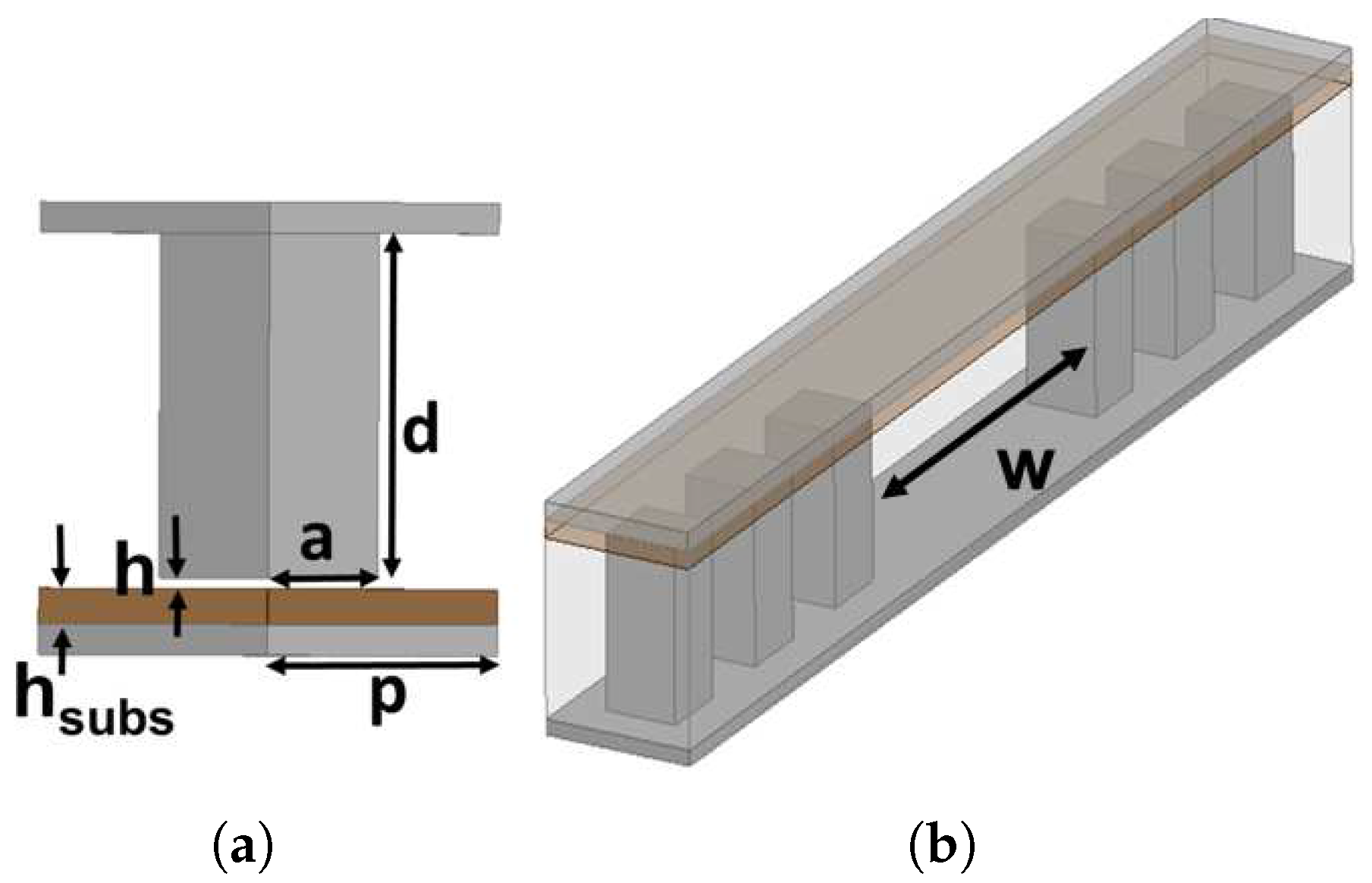 d
h
a
$h_{subs}$
p
w
(a)
(b)