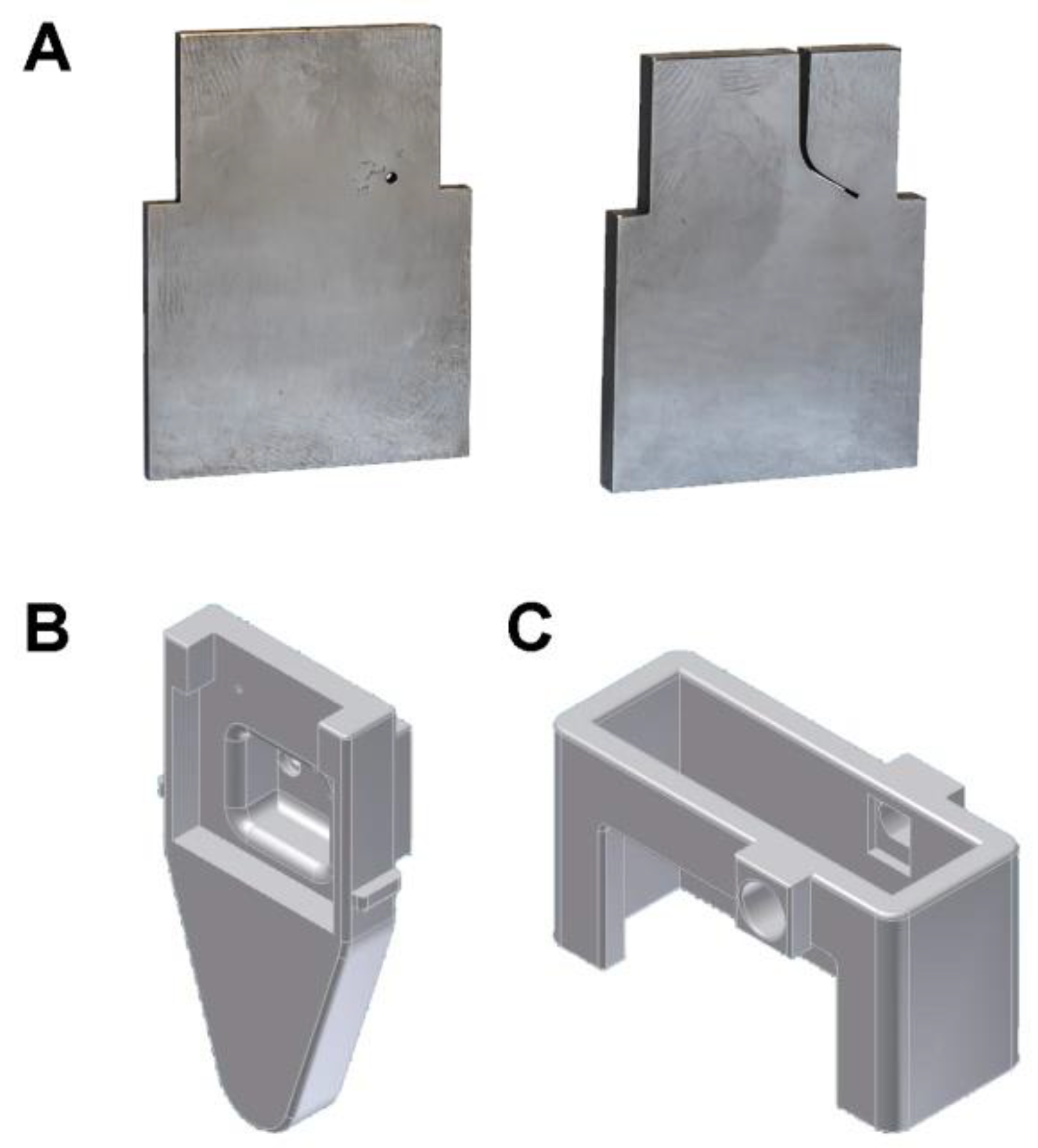 A

B

C