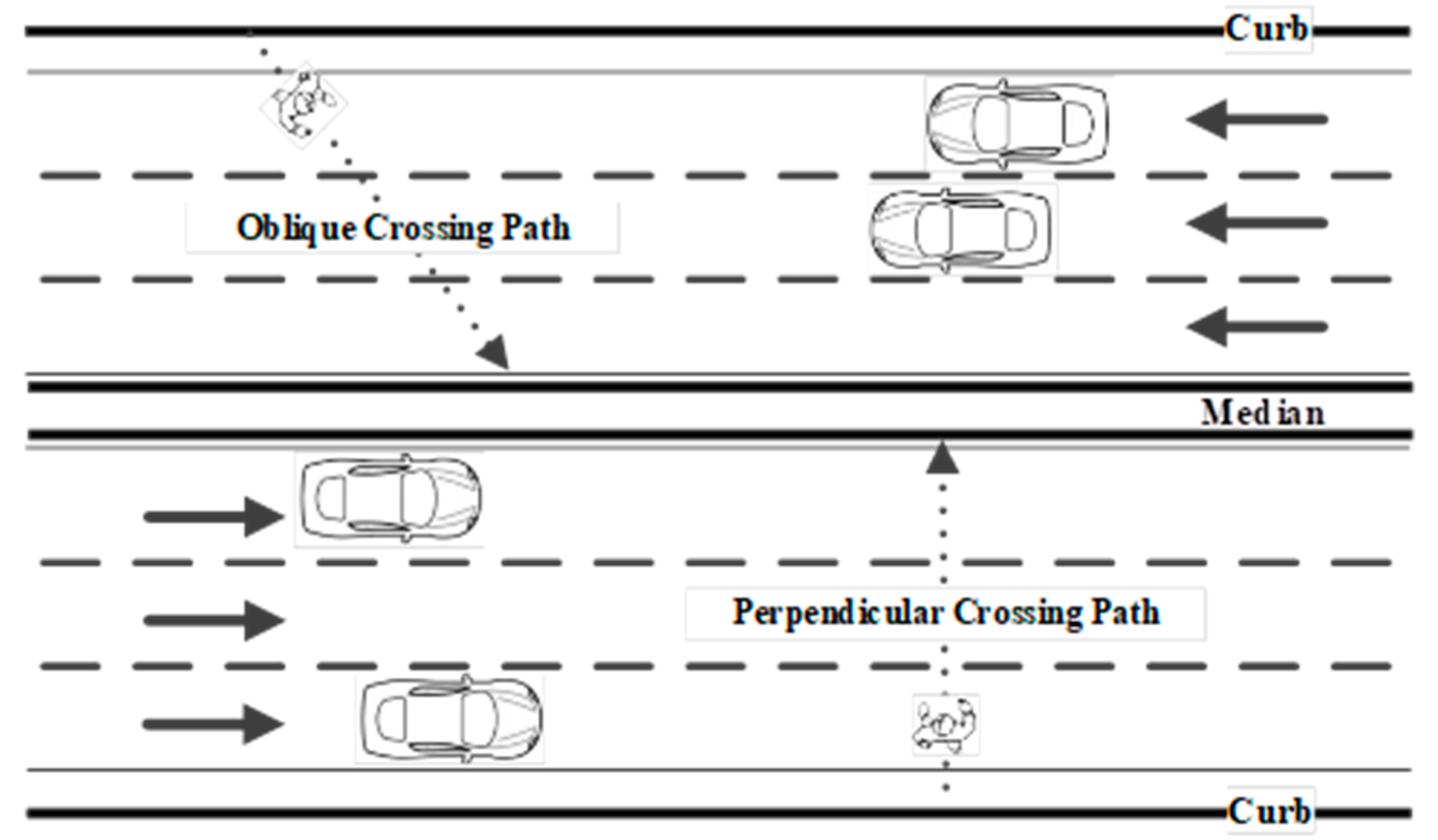 Curb

Oblique Crossing Path

Median

Perpendicular Crossing Path

Curb