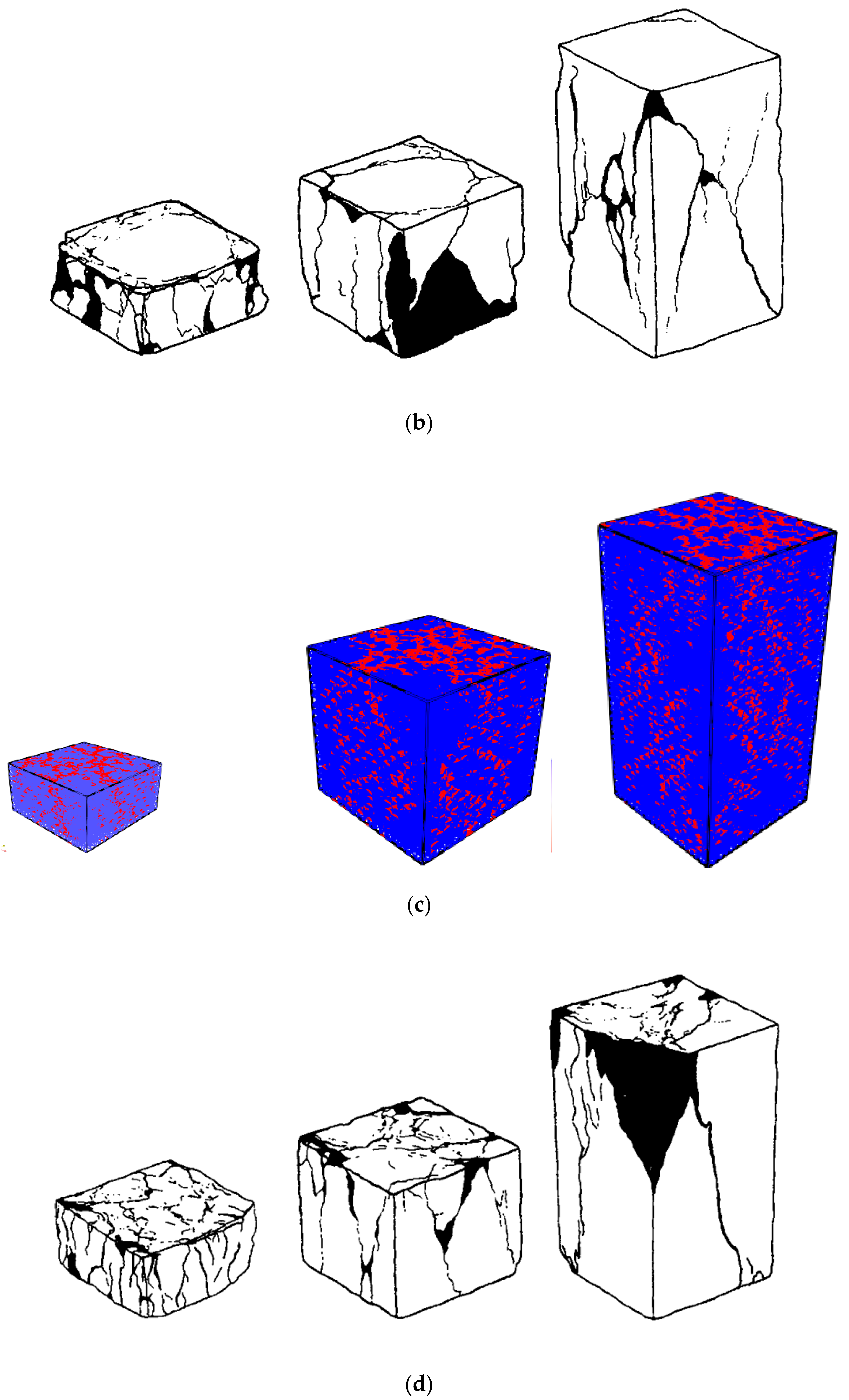 (b)

(c)

(d)