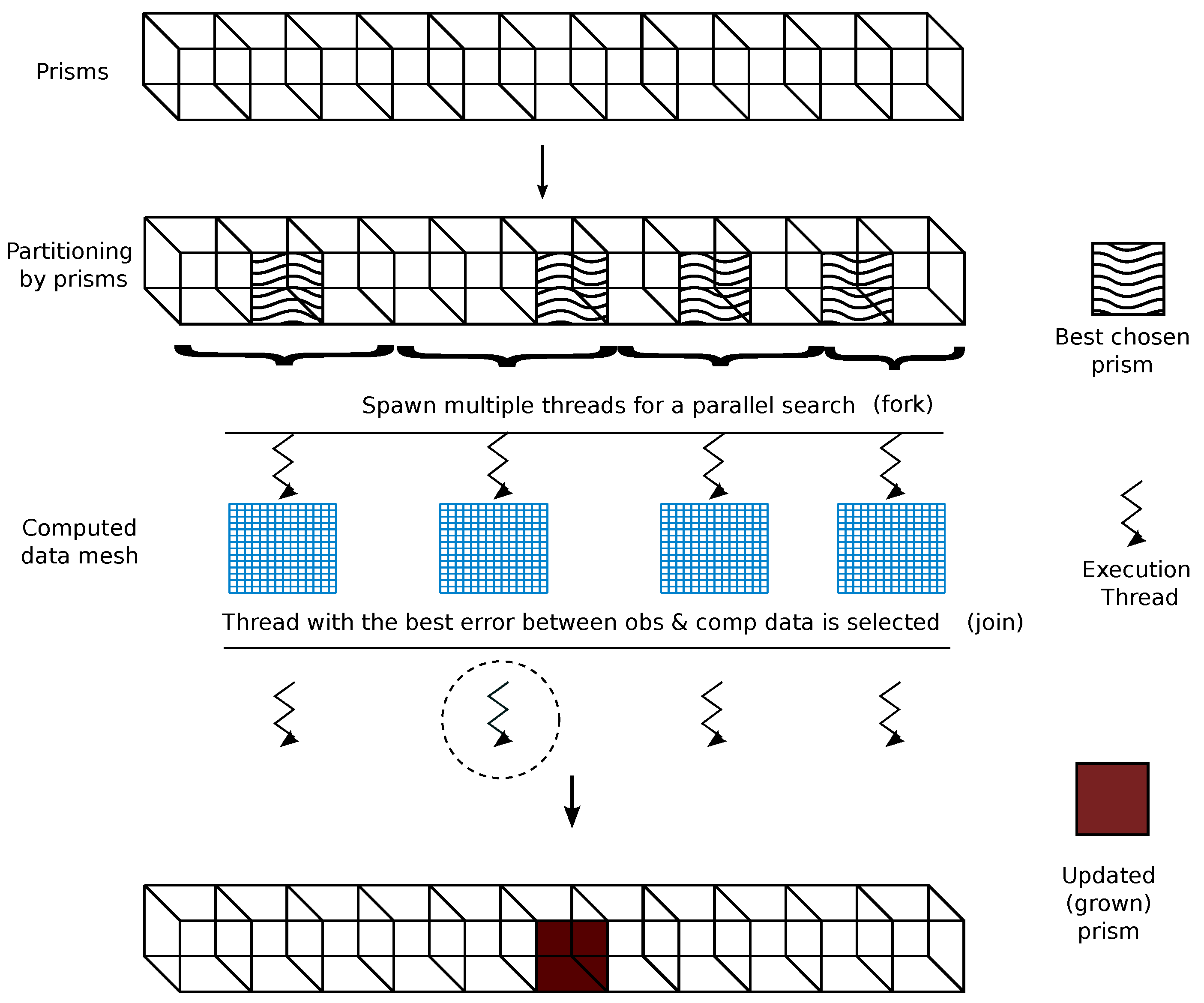 Prisms

Partitioning by prisms

Best chosen prism

Spawn multiple threads for a parallel search (fork)

Computed data mesh

Execution Thread

Thread with the best error between obs & comp data is selected (join)

Updated (grown) prism