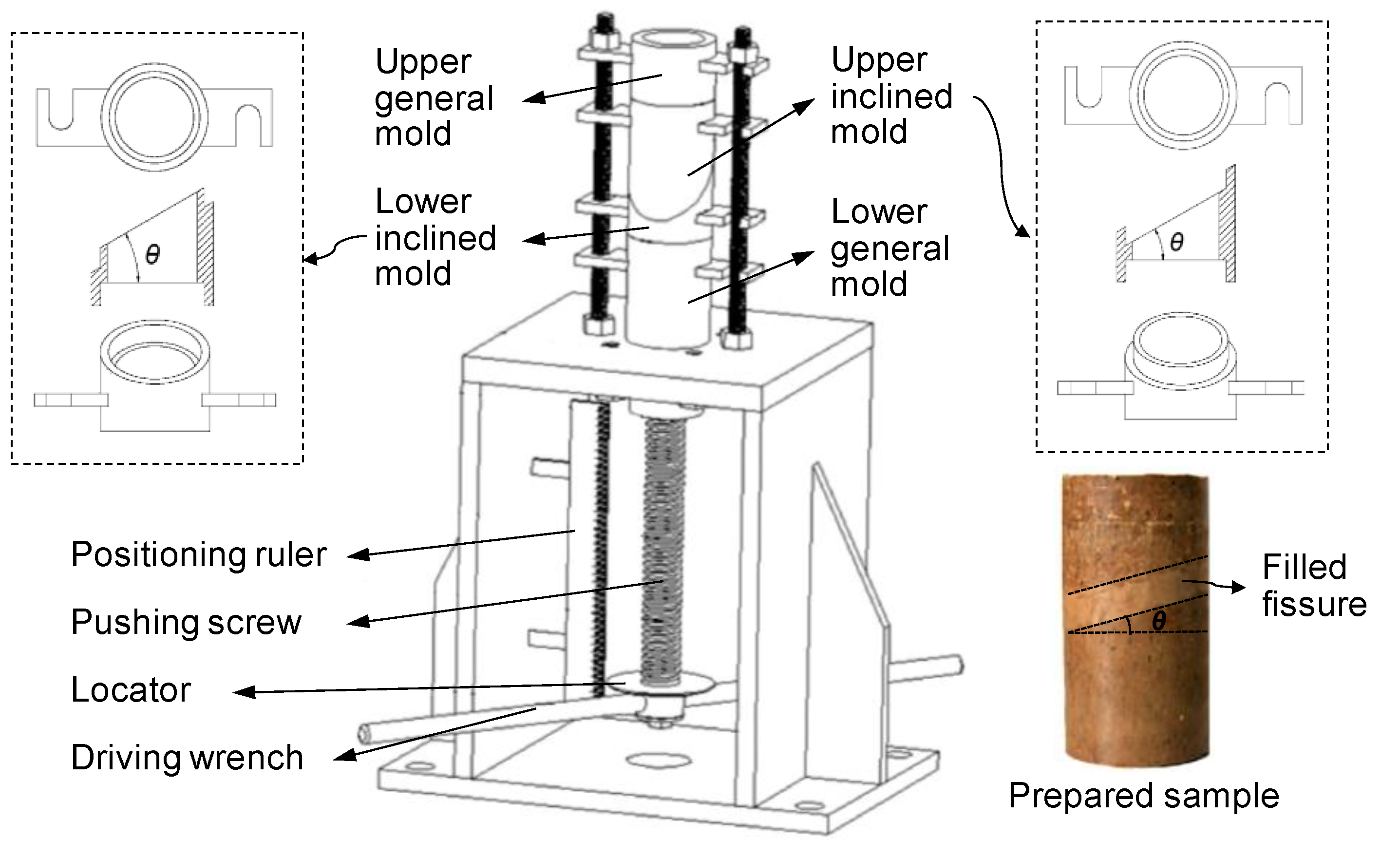 $\theta$

Upper general mold

Lower inclined mold

Upper inclined mold

Lower general mold

$\theta$

Positioning ruler

Pushing screw

Locator

Driving wrench

Filled fissure

$\theta$

Prepared sample