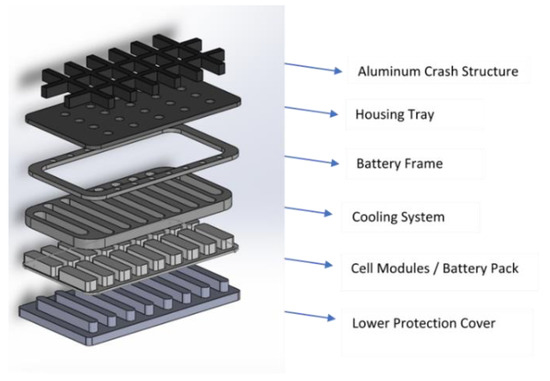 Aluminum Crash Structure

Housing Tray

Battery Frame

Cooling System

Cell Modules / Battery Pack

Lower Protection Cover