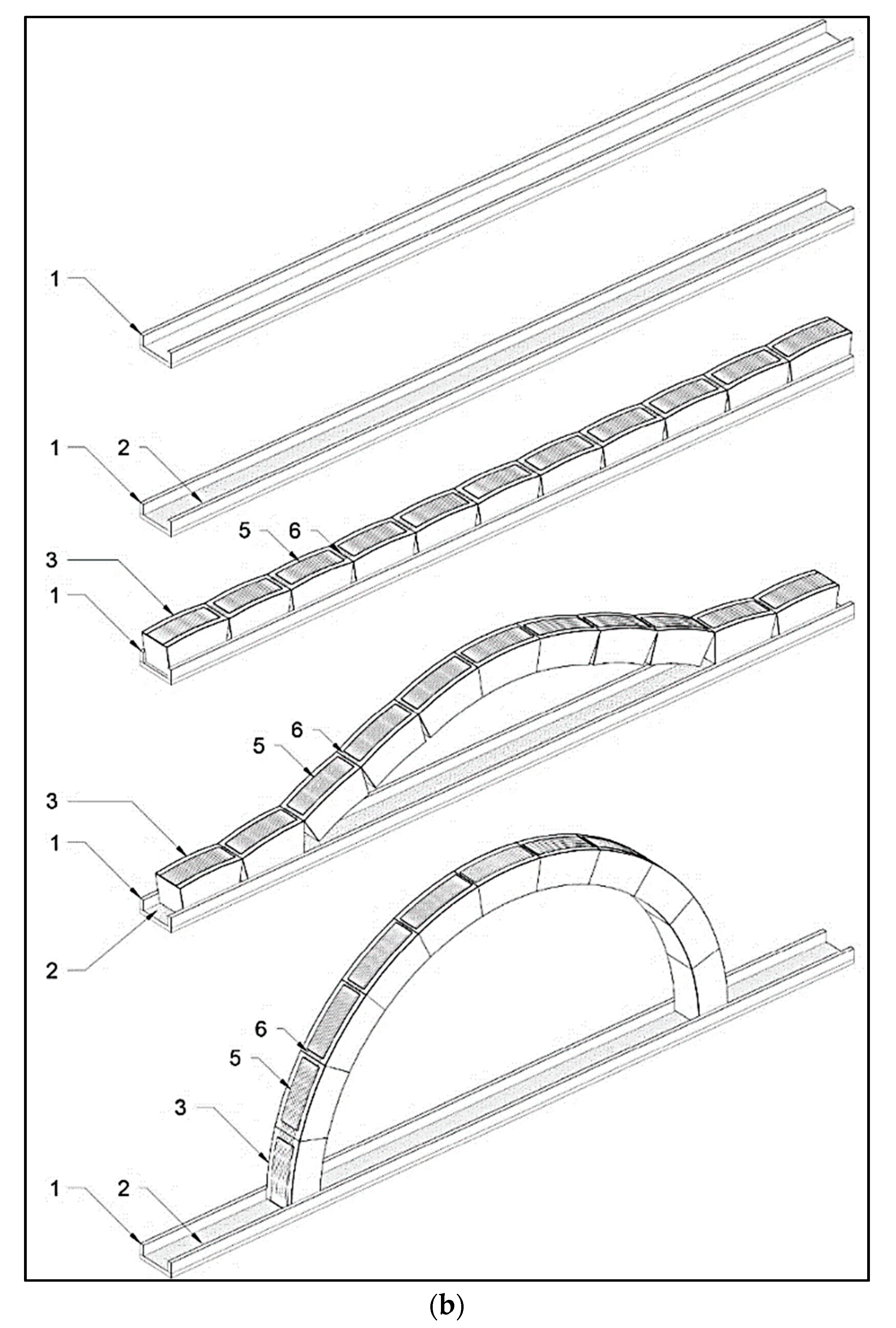 1

1 2

5 6

3

1

6

5

3

1

2

6

5

3

1 2

(b)