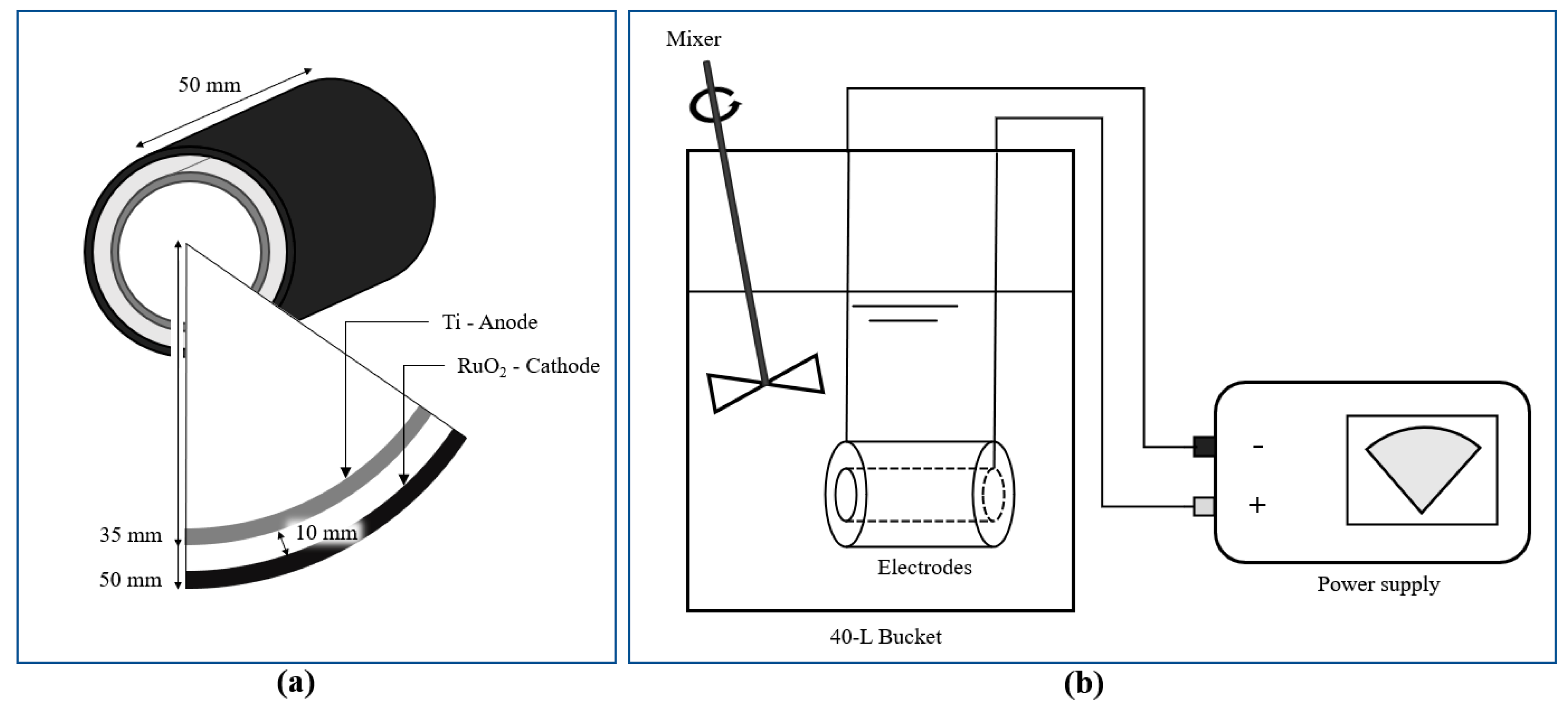 50 mm

Ti - Anode

$RuO_2$ - Cathode

35 mm

10 mm

50 mm

(a)

Mixer

-

+

Electrodes

Power supply

40-L Bucket

(b)