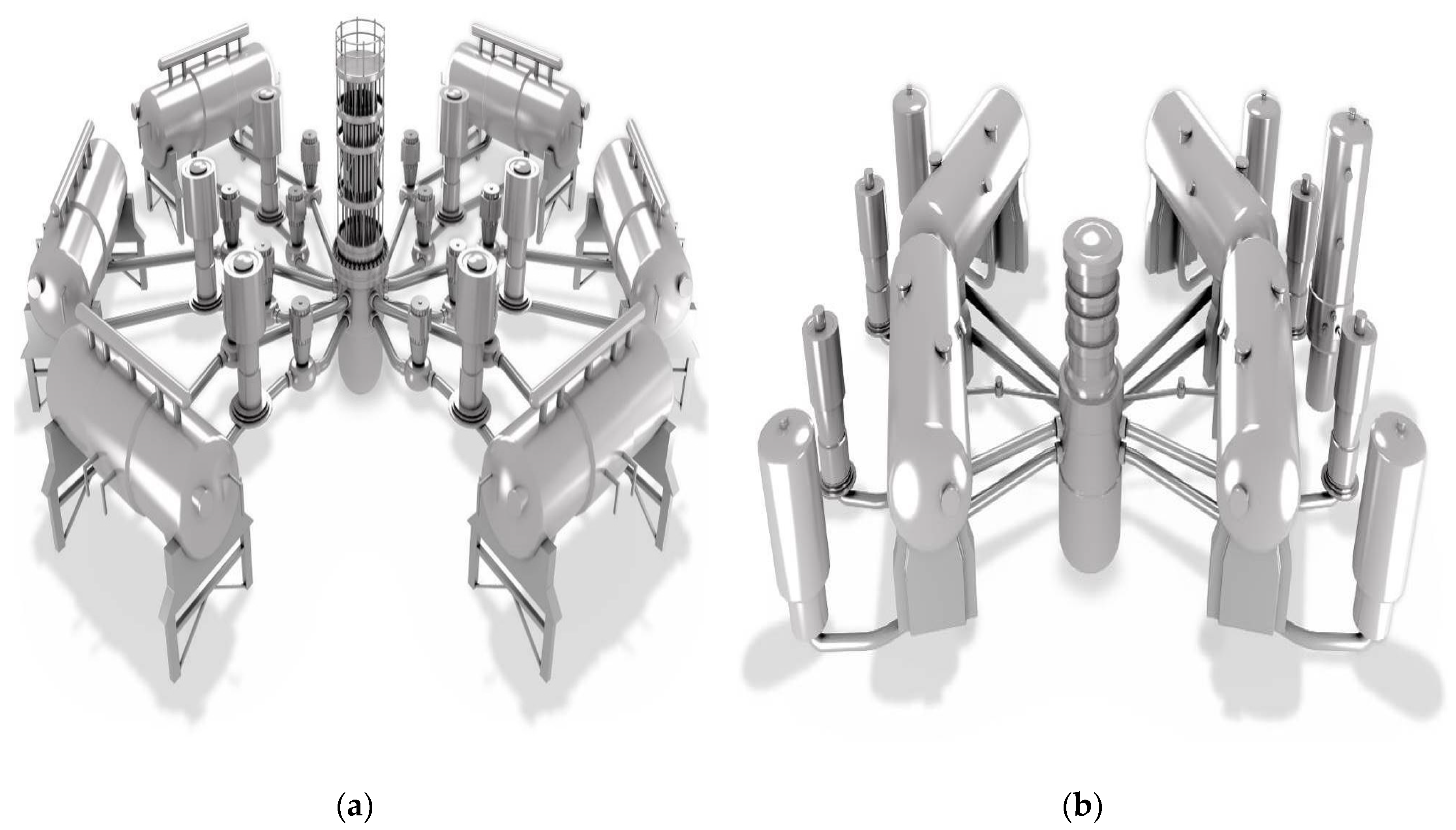 (a)

(b)