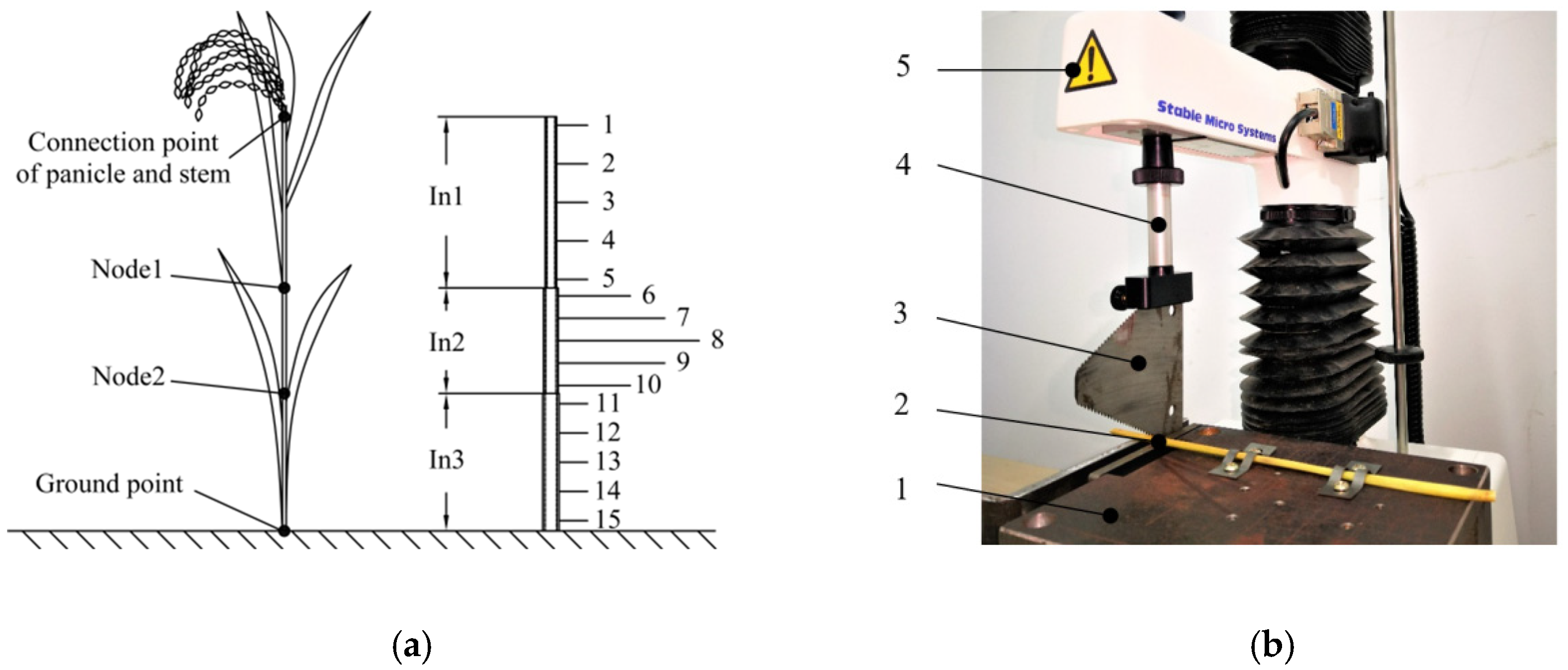 Connection point of panicle and stem

Node1

Node2

Ground point

In1

In2

In3

1
2
3
4
5
6
7
8
9
10
11
12
13
14
15

(a)

5

4

3

2

1

Stable Micro Systems

(b)